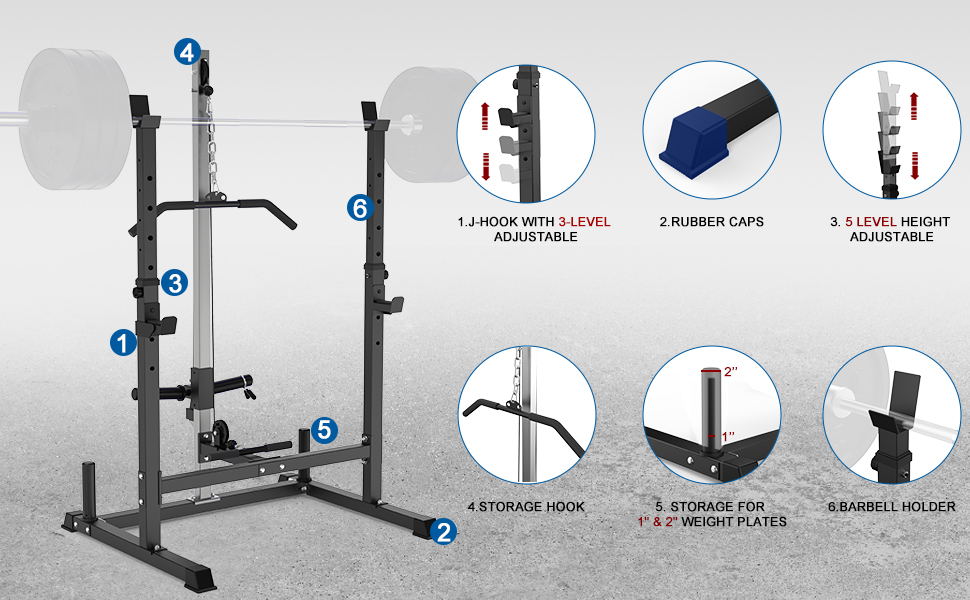 4

6

3

1

5

2

1.J-HOOK WITH 3-LEVEL ADJUSTABLE

2.RUBBER CAPS

3. 5 LEVEL HEIGHT ADJUSTABLE

2"

1"

4.STORAGE HOOK

5. STORAGE FOR 1" & 2" WEIGHT PLATES

6.BARBELL HOLDER