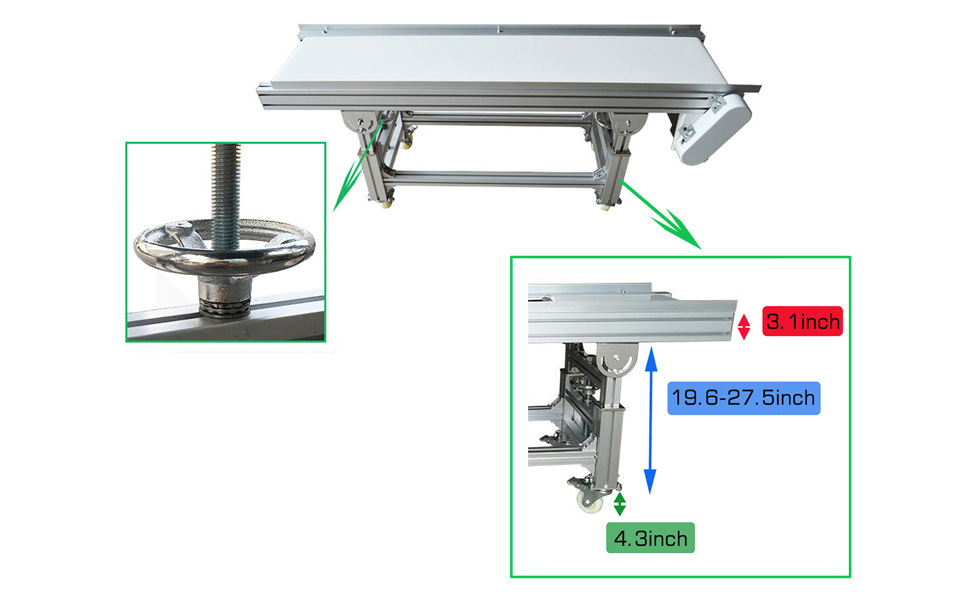 3.1inch

19.6-27.5inch

4.3inch