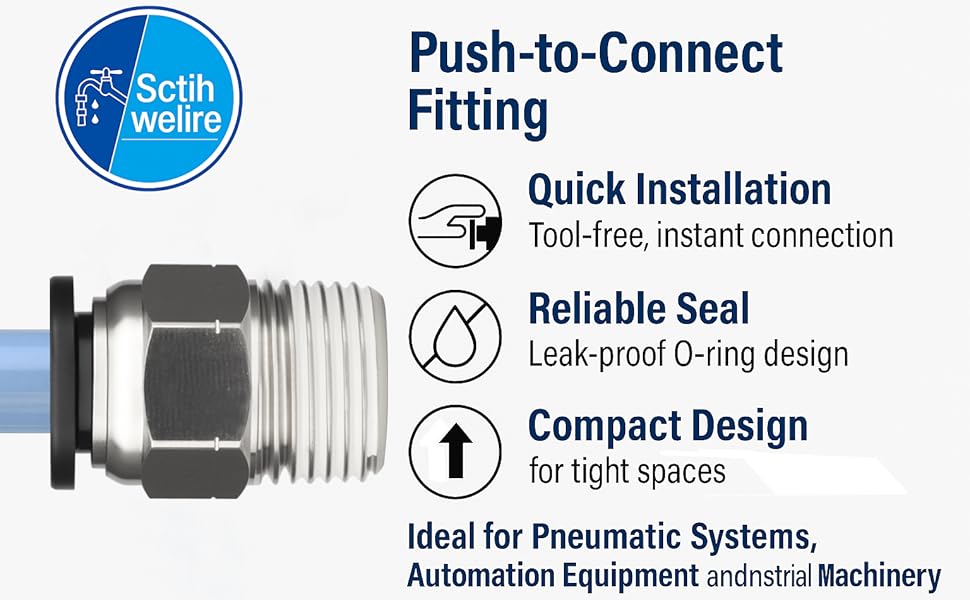 Sctih welire

Push-to-Connect Fitting

Quick Installation
Tool-free, instant connection

Reliable Seal
Leak-proof O-ring design

Compact Design
for tight spaces

Ideal for Pneumatic Systems, Automation Equipment andnstrial Machinery