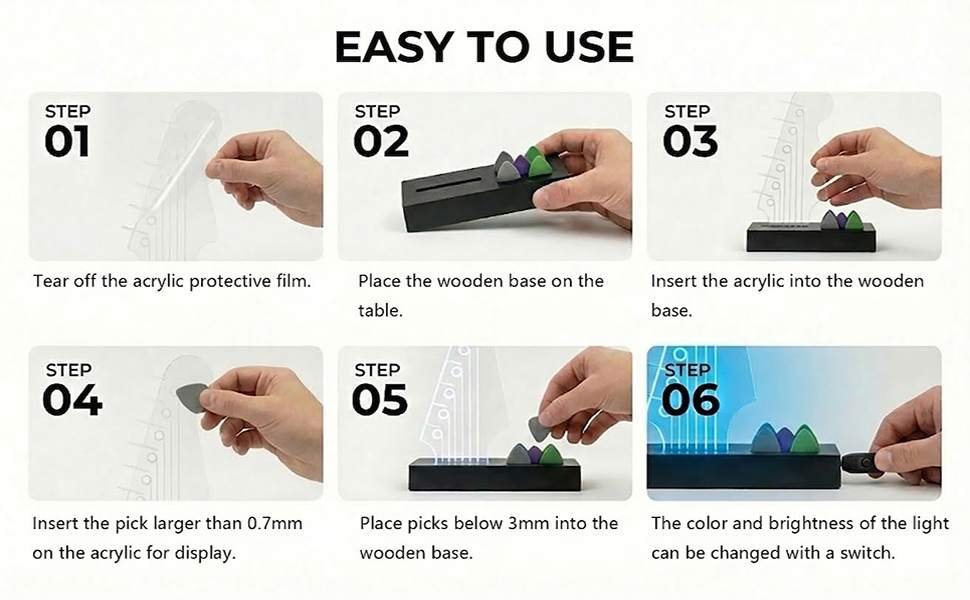 EASY TO USE

STEP
01

Tear off the acrylic protective film.

STEP
02

Place the wooden base on the table.

STEP
03

Insert the acrylic into the wooden base.

STEP
04

Insert the pick larger than 0.7mm on the acrylic for display.

STEP
05

Place picks below 3mm into the wooden base.

STEP
06

The color and brightness of the light can be changed with a switch.