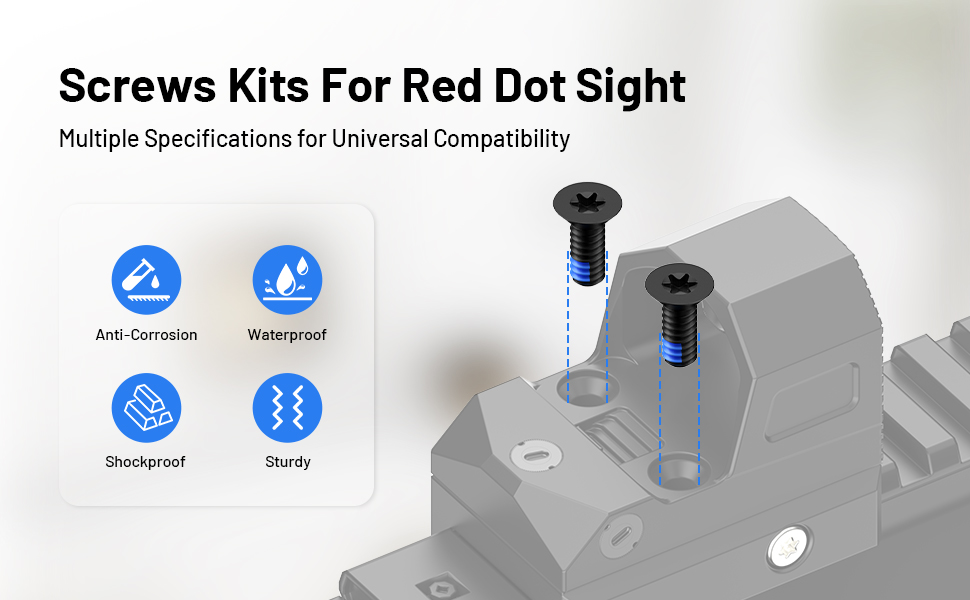 Screws Kits For Red Dot Sight

Multiple Specifications for Universal Compatibility

Anti-Corrosion

Waterproof

Shockproof

Sturdy