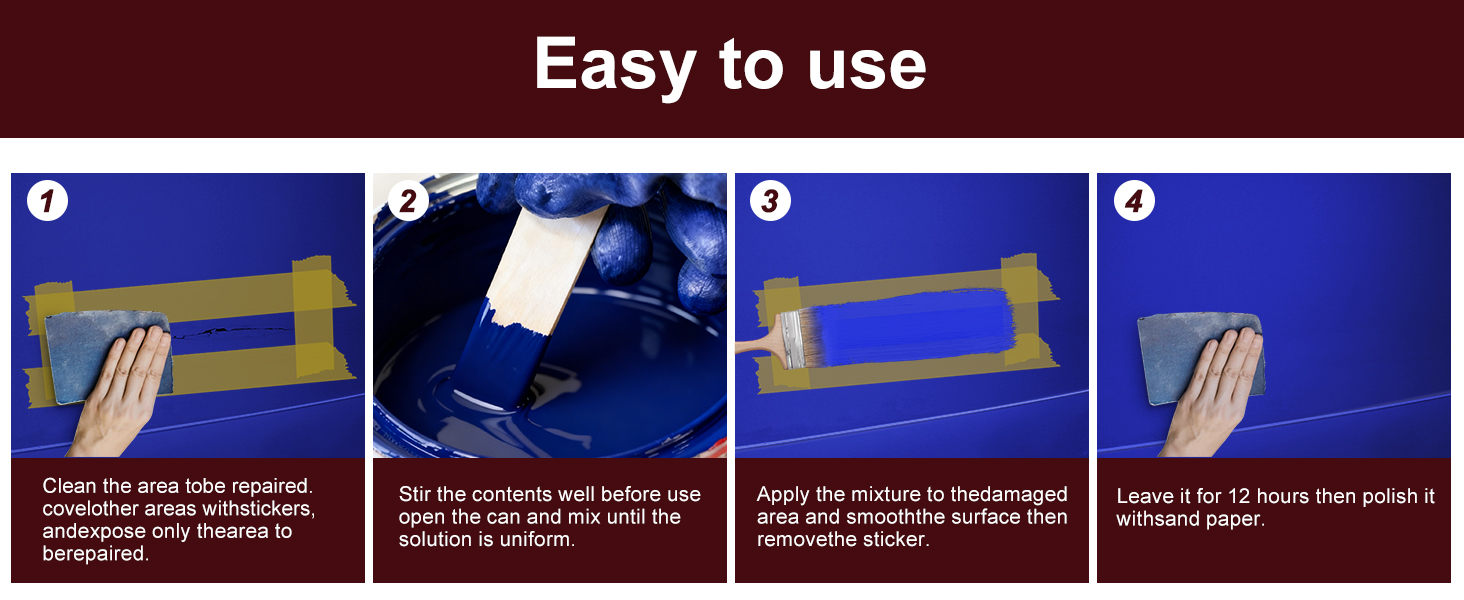 Easy to use

1

Clean the area tobe repaired. covelother areas withstickers, andexpose only thearea to berepaired.

2

Stir the contents well before use open the can and mix until the solution is uniform.

3

Apply the mixture to thedamaged area and smooththe surface then removethe sticker.

4

Leave it for 12 hours then polish it withsand paper.