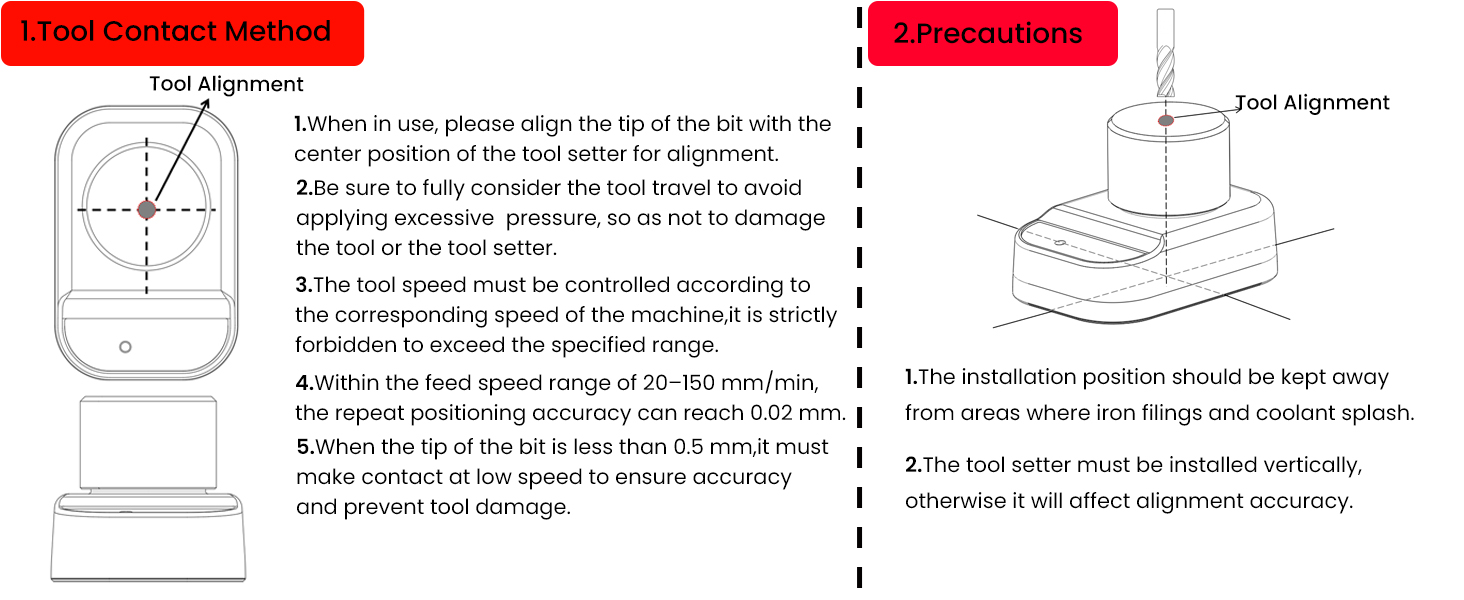 1.Tool Contact Method

Tool Alignment

1.When in use, please align the tip of the bit with the center position of the tool setter for alignment.

2.Be sure to fully consider the tool travel to avoid applying excessive pressure, so as not to damage the tool or the tool setter.

3.The tool speed must be controlled according to the corresponding speed of the machine,it is strictly forbidden to exceed the specified range.

4.Within the feed speed range of 20–150 mm/min, the repeat positioning accuracy can reach 0.02 mm.

5.When the tip of the bit is less than 0.5 mm,it must make contact at low speed to ensure accuracy and prevent tool damage.

2.Precautions

Tool Alignment

1.The installation position should be kept away from areas where iron filings and coolant splash.

2.The tool setter must be installed vertically, otherwise it will affect alignment accuracy.