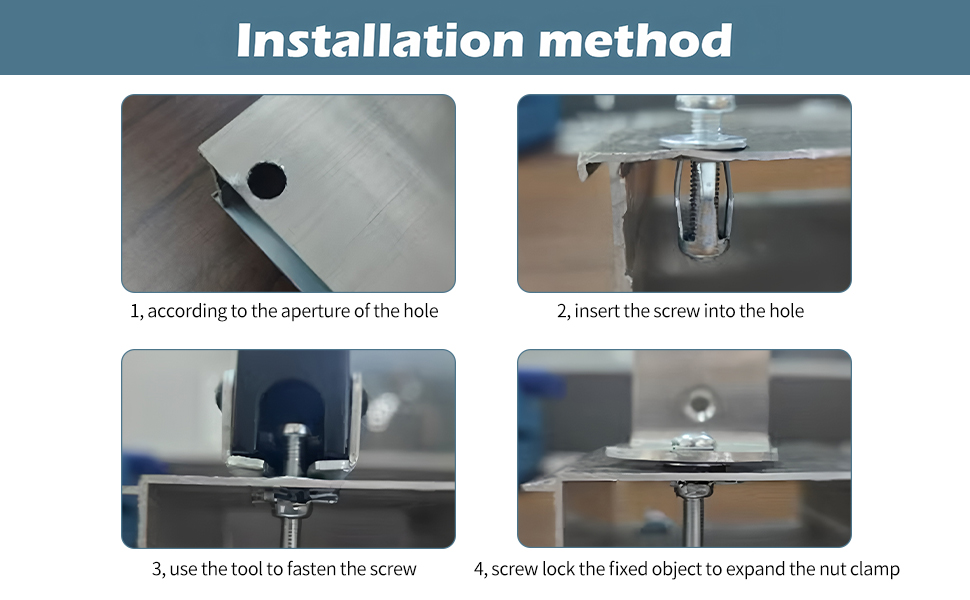 Installation method

1, according to the aperture of the hole

2, insert the screw into the hole

3, use the tool to fasten the screw

4, screw lock the fixed object to expand the nut clamp