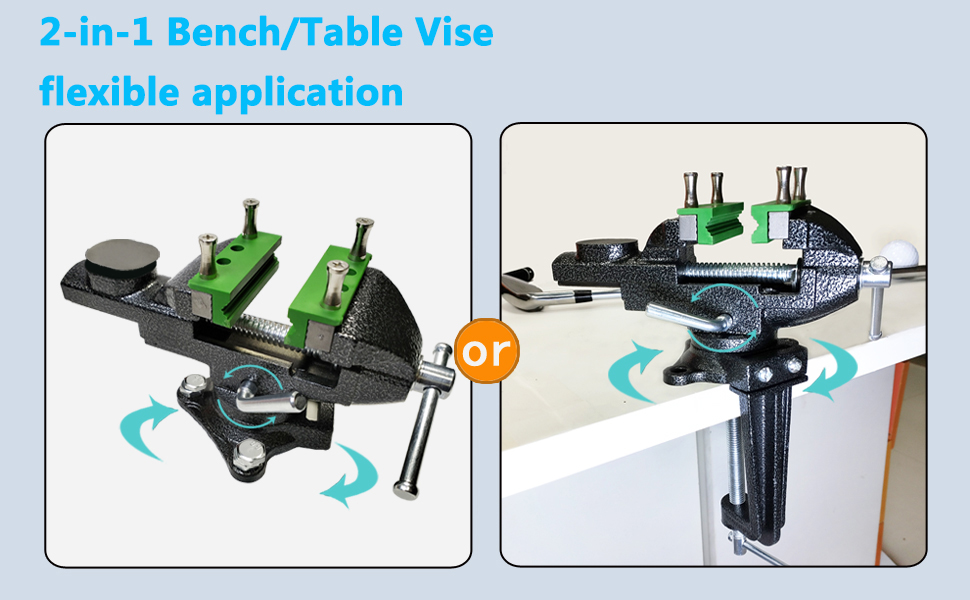 2-in-1 Bench/Table Vise
flexible application

or