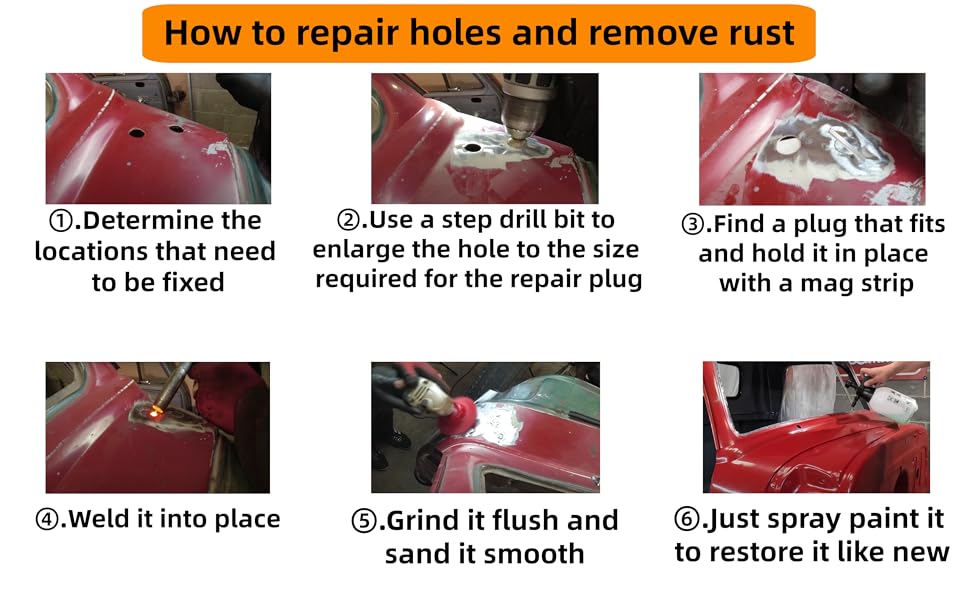 How to repair holes and remove rust

①.Determine the locations that need to be fixed

②.Use a step drill bit to enlarge the hole to the size required for the repair plug

③.Find a plug that fits and hold it in place with a mag strip

④.Weld it into place

⑤.Grind it flush and sand it smooth

⑥.Just spray paint it to restore it like new