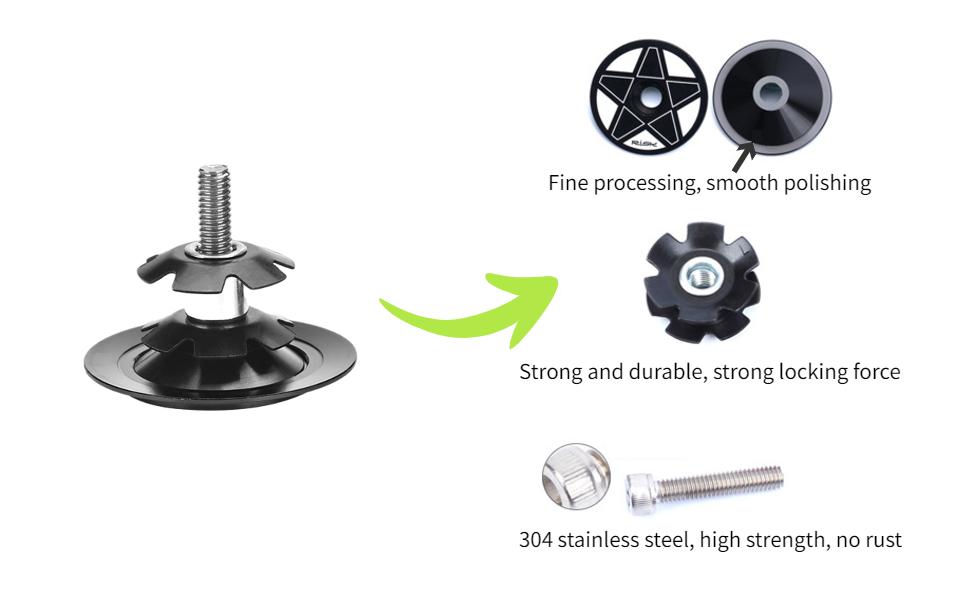 RISK

Fine processing, smooth polishing

Strong and durable, strong locking force

304 stainless steel, high strength, no rust