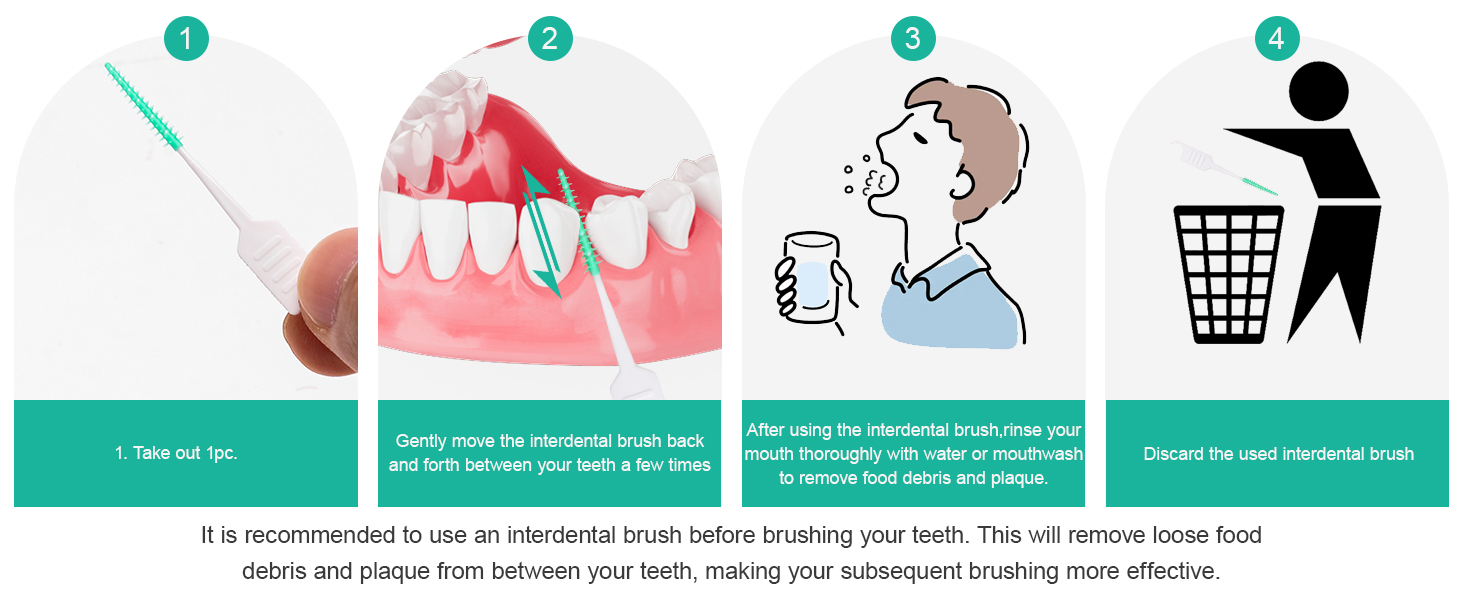 1

1. Take out 1pc.

2

Gently move the interdental brush back and forth between your teeth a few times

3

After using the interdental brush,rinse your mouth thoroughly with water or mouthwash to remove food debris and plaque.

4

Discard the used interdental brush

It is recommended to use an interdental brush before brushing your teeth. This will remove loose food debris and plaque from between your teeth, making your subsequent brushing more effective.