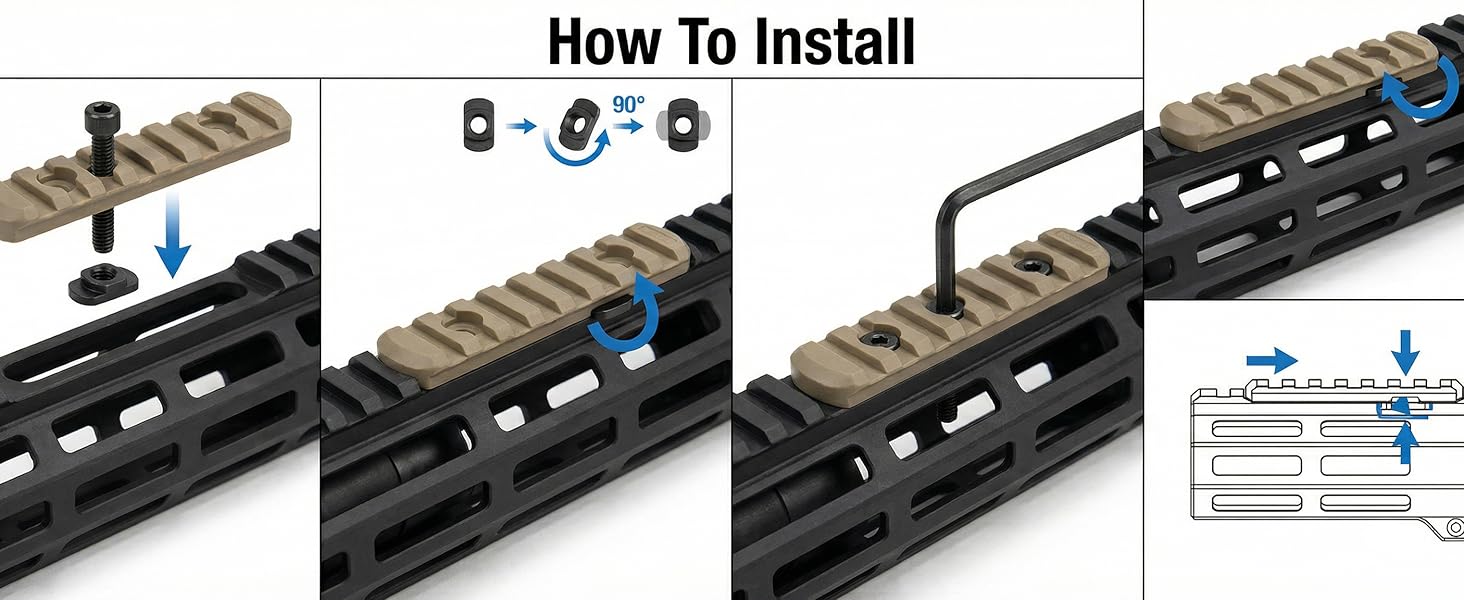 How To Install

90°