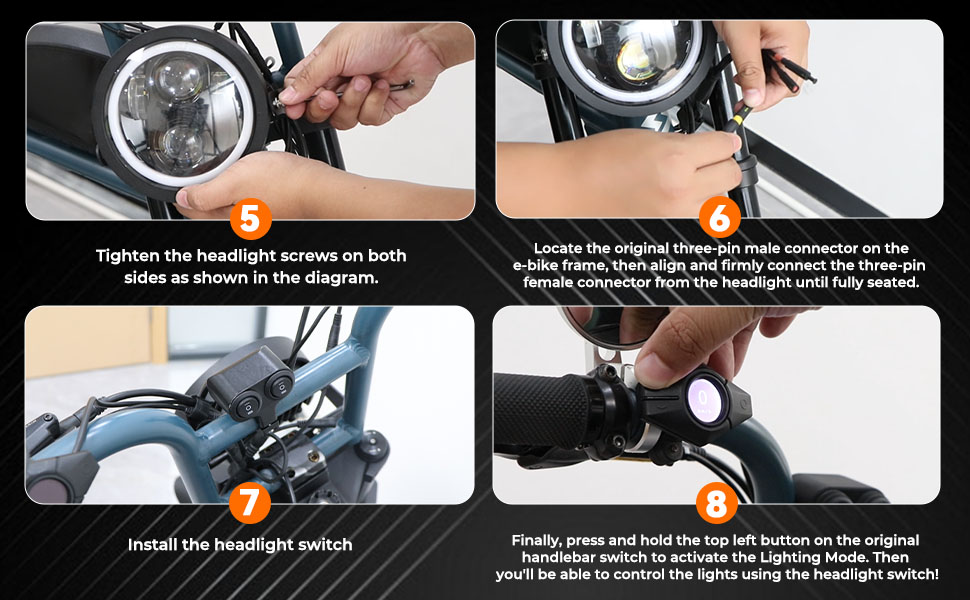 5

Tighten the headlight screws on both sides as shown in the diagram.

6

Locate the original three-pin male connector on the e-bike frame, then align and firmly connect the three-pin female connector from the headlight until fully seated.

7

Install the headlight switch

8

Finally, press and hold the top left button on the original handlebar switch to activate the Lighting Mode. Then you'll be able to control the lights using the headlight switch!