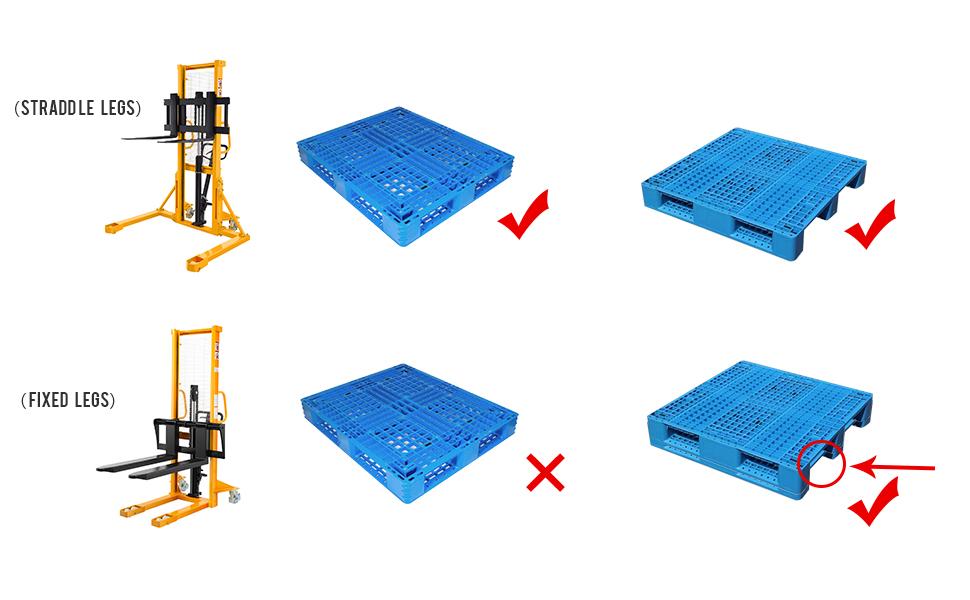 (STRADDLE LEGS)

(FIXED LEGS)