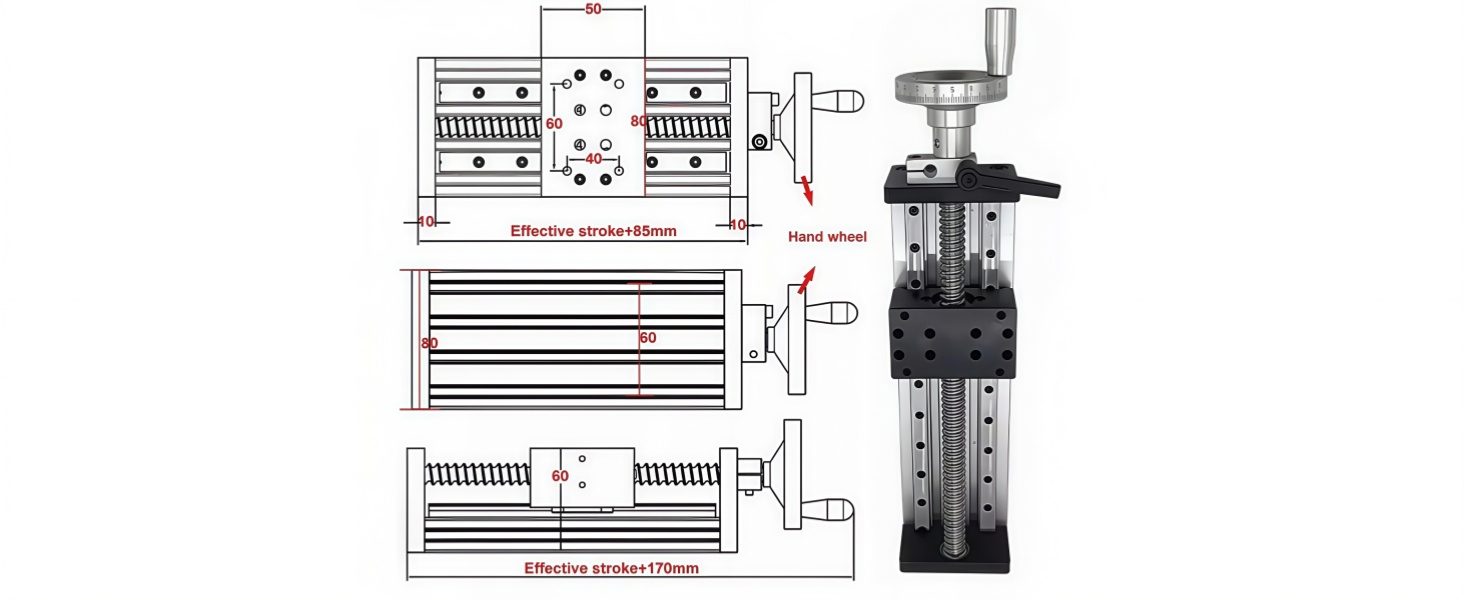 50

60

80

40

10

Effective stroke+85mm

10

Hand wheel

80

60

60

Effective stroke+170mm