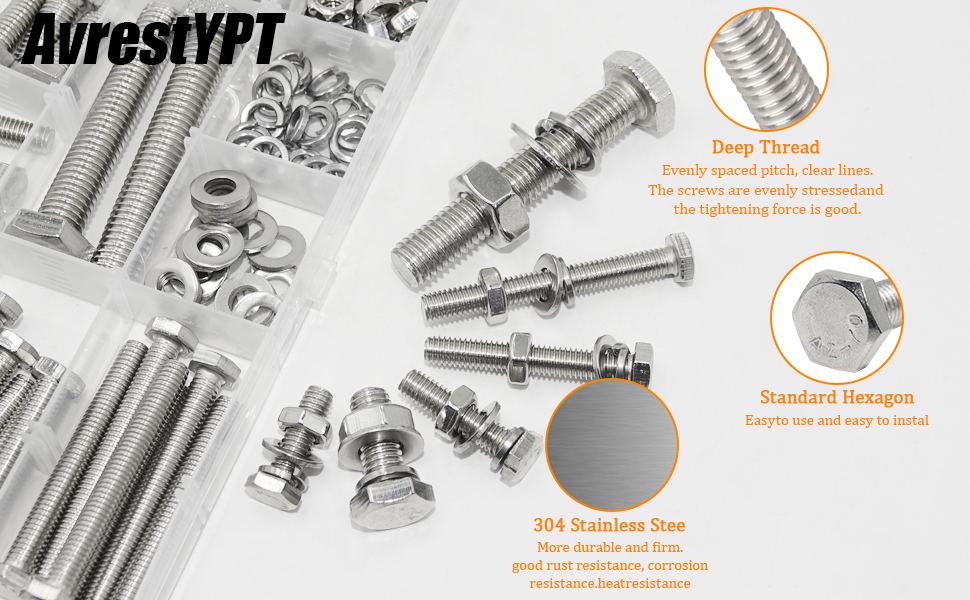 AvrestYPT

Deep Thread
Evenly spaced pitch, clear lines.
The screws are evenly stressedand the tightening force is good.

A2-70

Standard Hexagon
Easyto use and easy to instal

304 Stainless Stee
More durable and firm.
good rust resistance, corrosion resistance.heatresistance