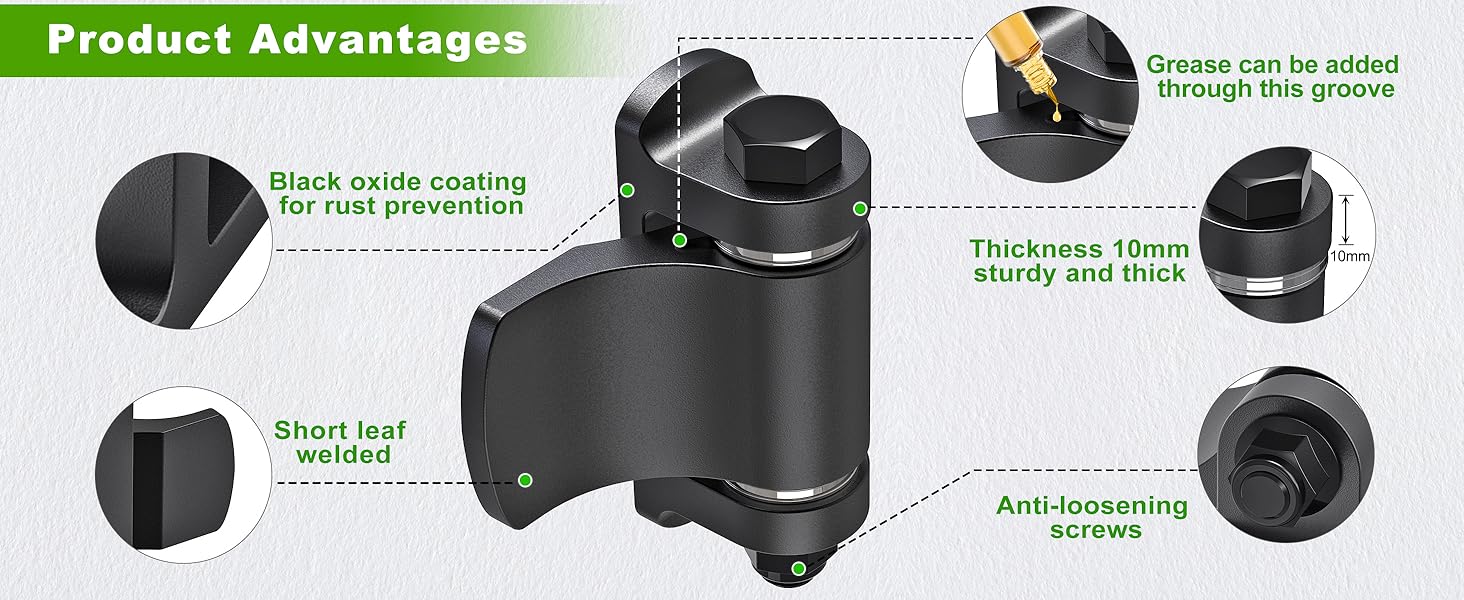 Product Advantages

Black oxide coating for rust prevention

Short leaf welded

Grease can be added through this groove

Thickness 10mm sturdy and thick

10mm

Anti-loosening screws