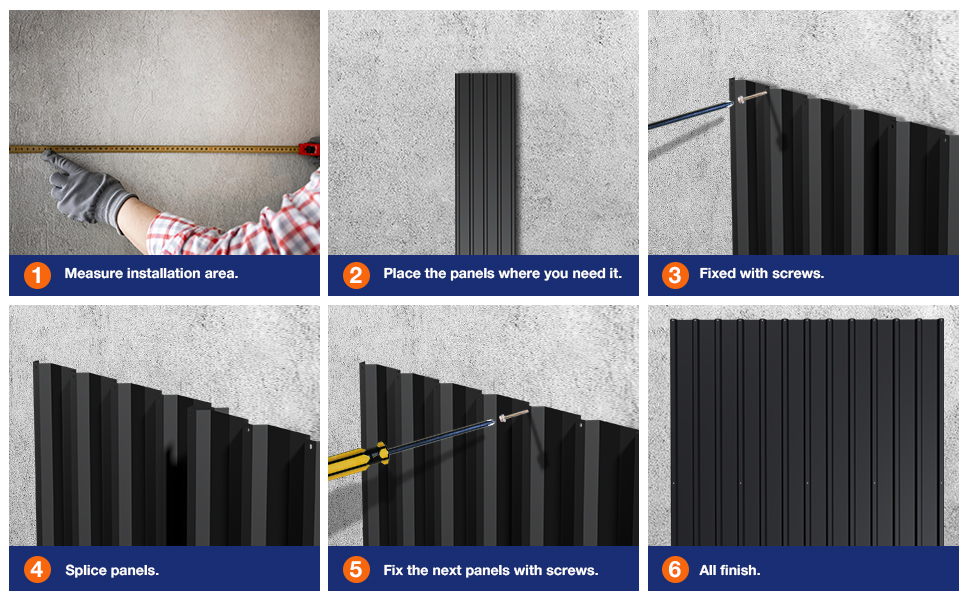 1 Measure installation area.

2 Place the panels where you need it.

3 Fixed with screws.

4 Splice panels.

5 Fix the next panels with screws.

6 All finish.