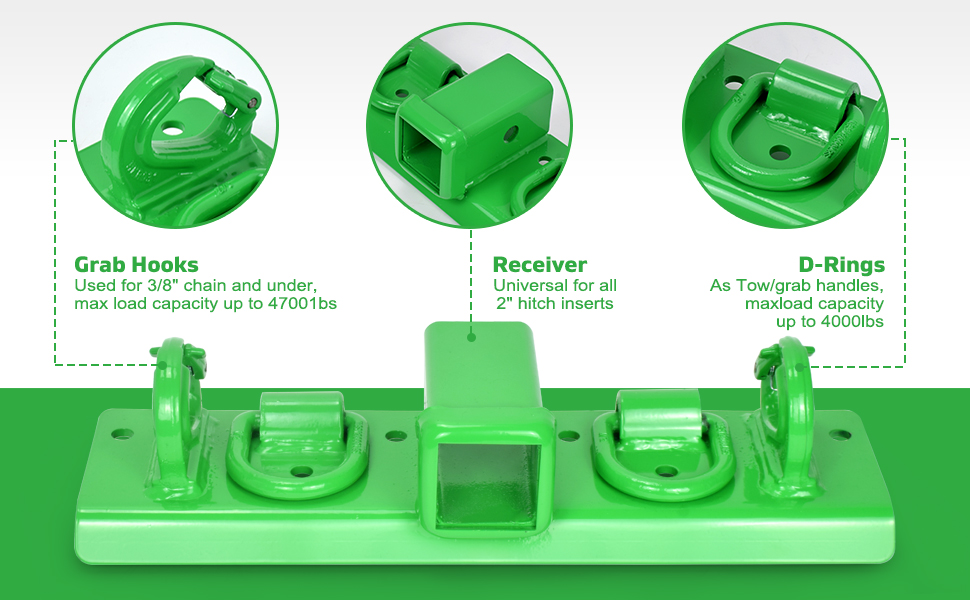 Grab Hooks
Used for 3/8" chain and under, max load capacity up to 47001bs

Receiver
Universal for all 2" hitch inserts

D-Rings
As Tow/grab handles, maxload capacity up to 4000lbs