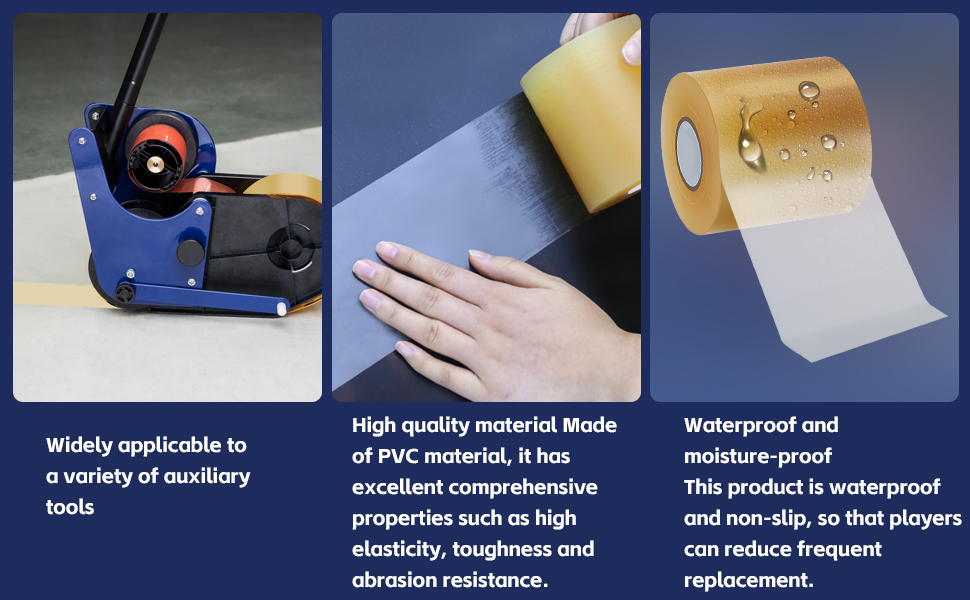 Widely applicable to a variety of auxiliary tools

High quality material Made of PVC material, it has excellent comprehensive properties such as high elasticity, toughness and abrasion resistance.

Waterproof and moisture-proof
This product is waterproof and non-slip, so that players can reduce frequent replacement.