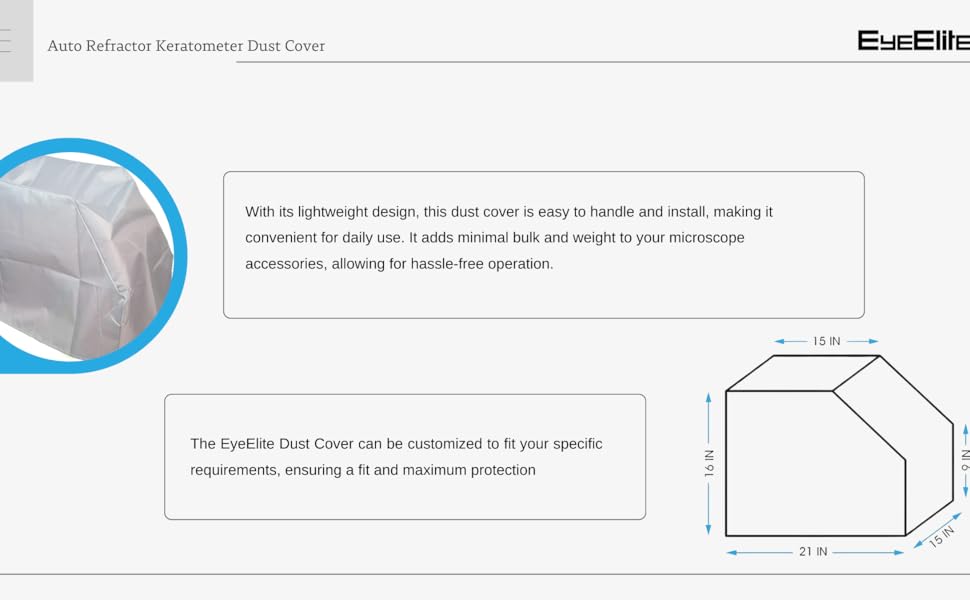 Auto Refractor Keratometer Dust Cover

EyeElite

With its lightweight design, this dust cover is easy to handle and install, making it convenient for daily use. It adds minimal bulk and weight to your microscope accessories, allowing for hassle-free operation.

The EyeElite Dust Cover can be customized to fit your specific requirements, ensuring a fit and maximum protection

15 IN

16 IN

9 IN

21 IN

15 IN