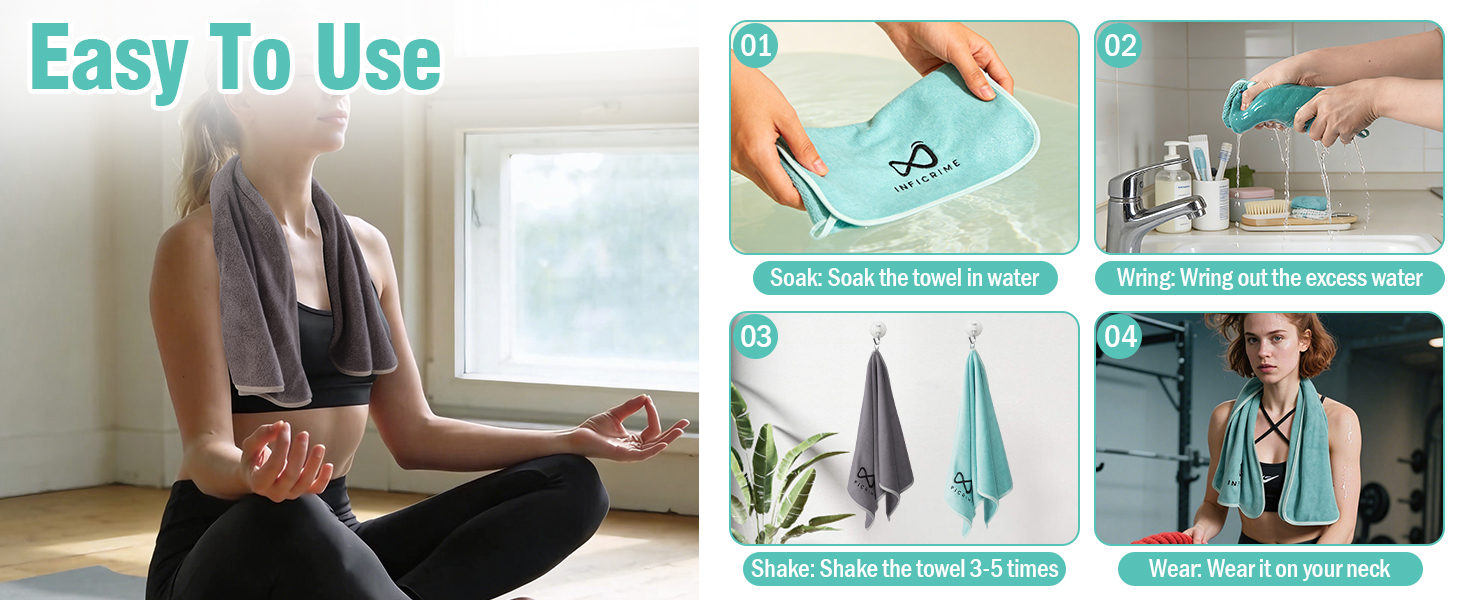 Easy To Use

01

INFICRIME

Soak: Soak the towel in water

02

Wring: Wring out the excess water

03

Shake: Shake the towel 3-5 times

04

INFICRIME

Wear: Wear it on your neck