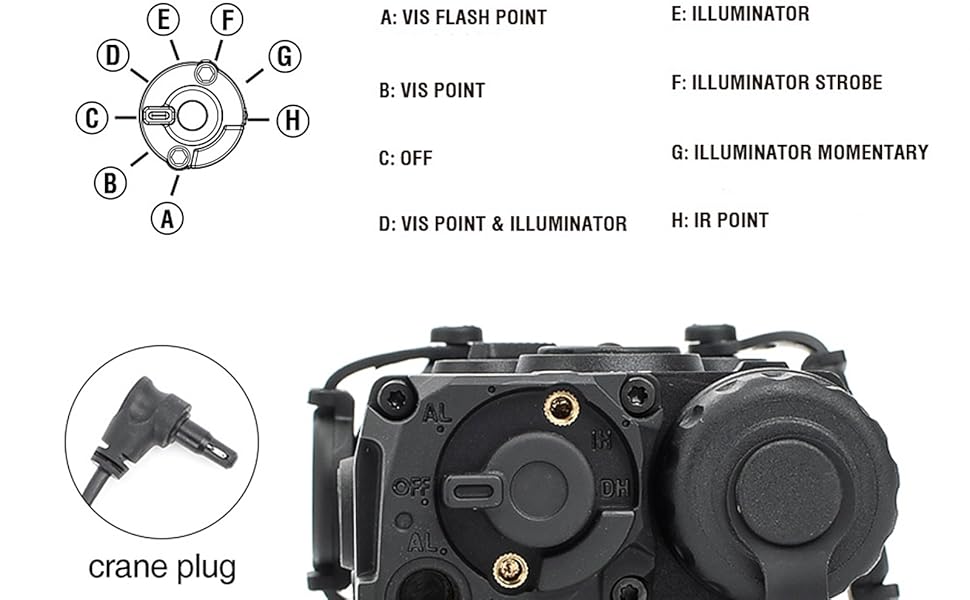 E F
D G
C H
B
A

A: VIS FLASH POINT

B: VIS POINT

C: OFF

D: VIS POINT & ILLUMINATOR

E: ILLUMINATOR

F: ILLUMINATOR STROBE

G: ILLUMINATOR MOMENTARY

H: IR POINT

crane plug

AL
IH
OFF
DH
AL