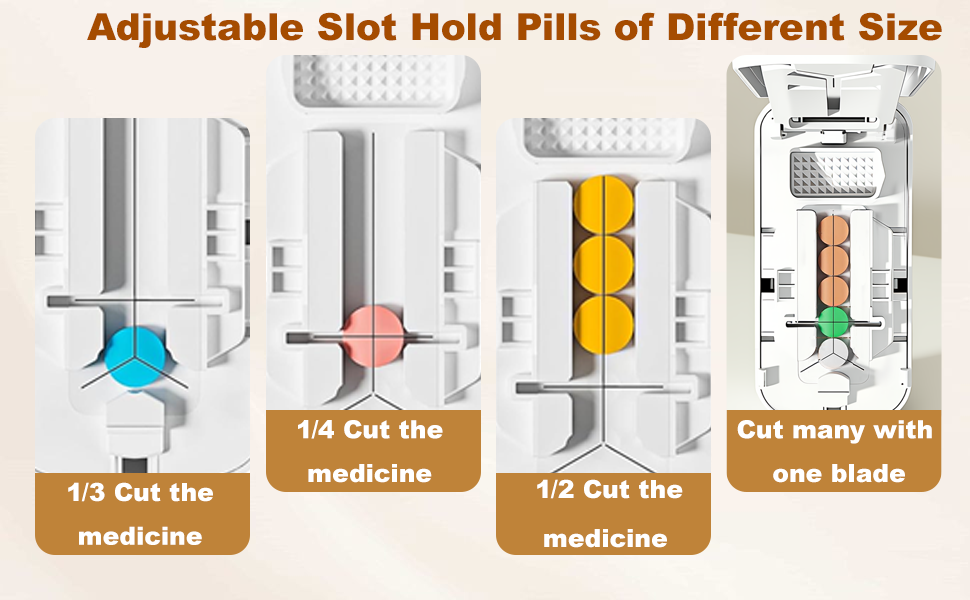 Adjustable Slot Hold Pills of Different Size

1/3 Cut the medicine

1/4 Cut the medicine

1/2 Cut the medicine

Cut many with one blade