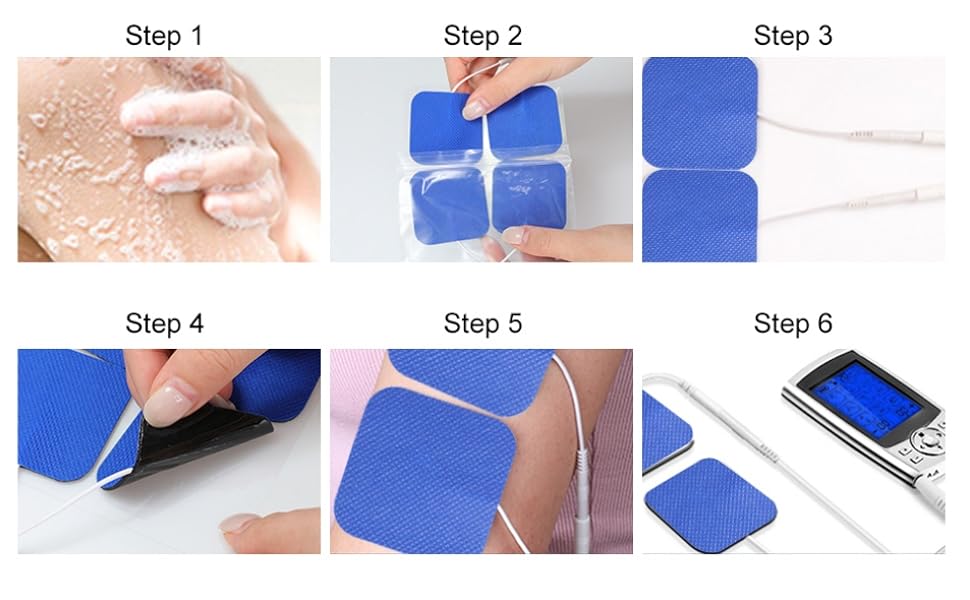 Step 1

Step 2

Step 3

Step 4

Step 5

Step 6