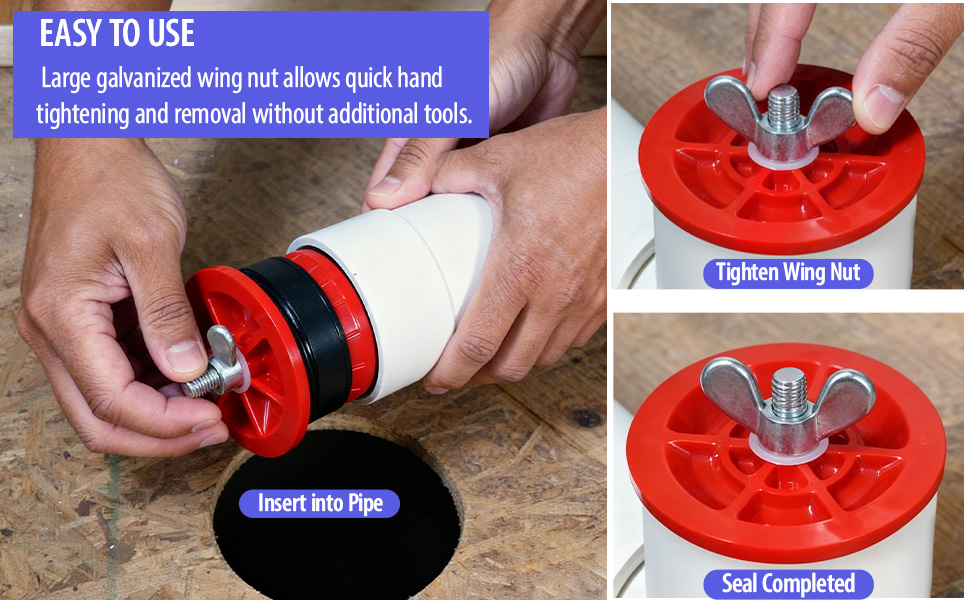 EASY TO USE
Large galvanized wing nut allows quick hand tightening and removal without additional tools.

Insert into Pipe

Tighten Wing Nut

Seal Completed