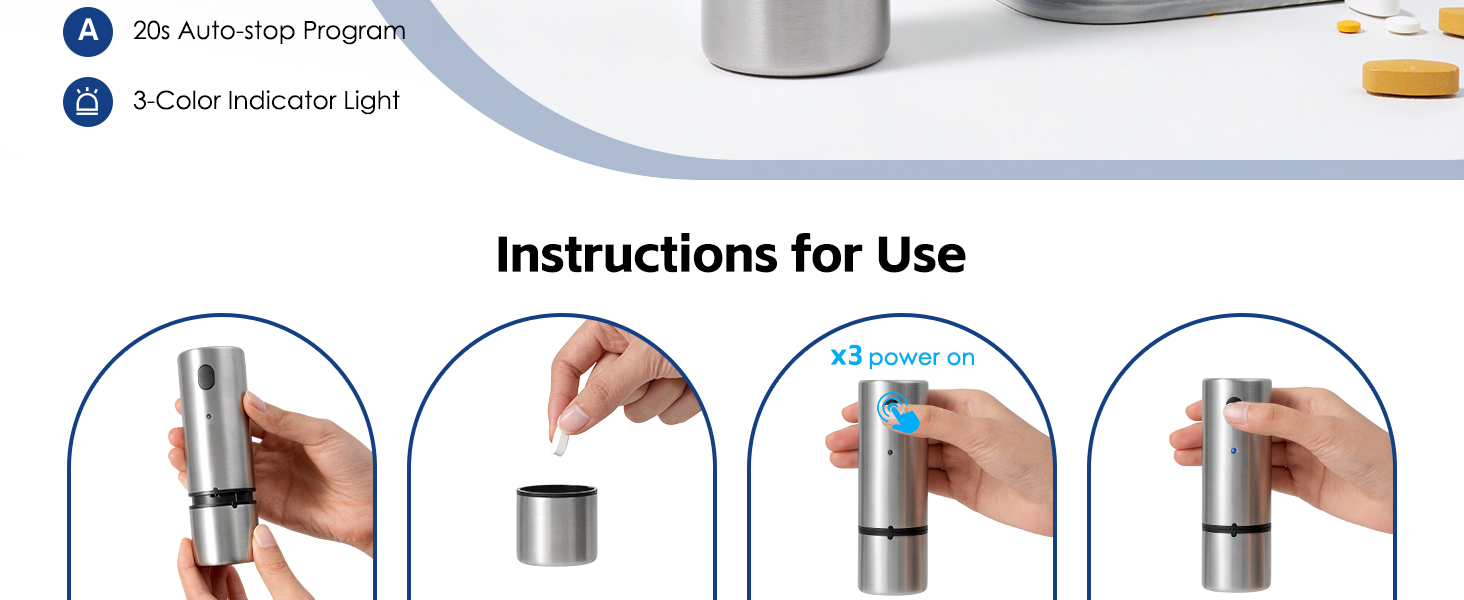 A 20s Auto-stop Program

3-Color Indicator Light

Instructions for Use

x3 power on