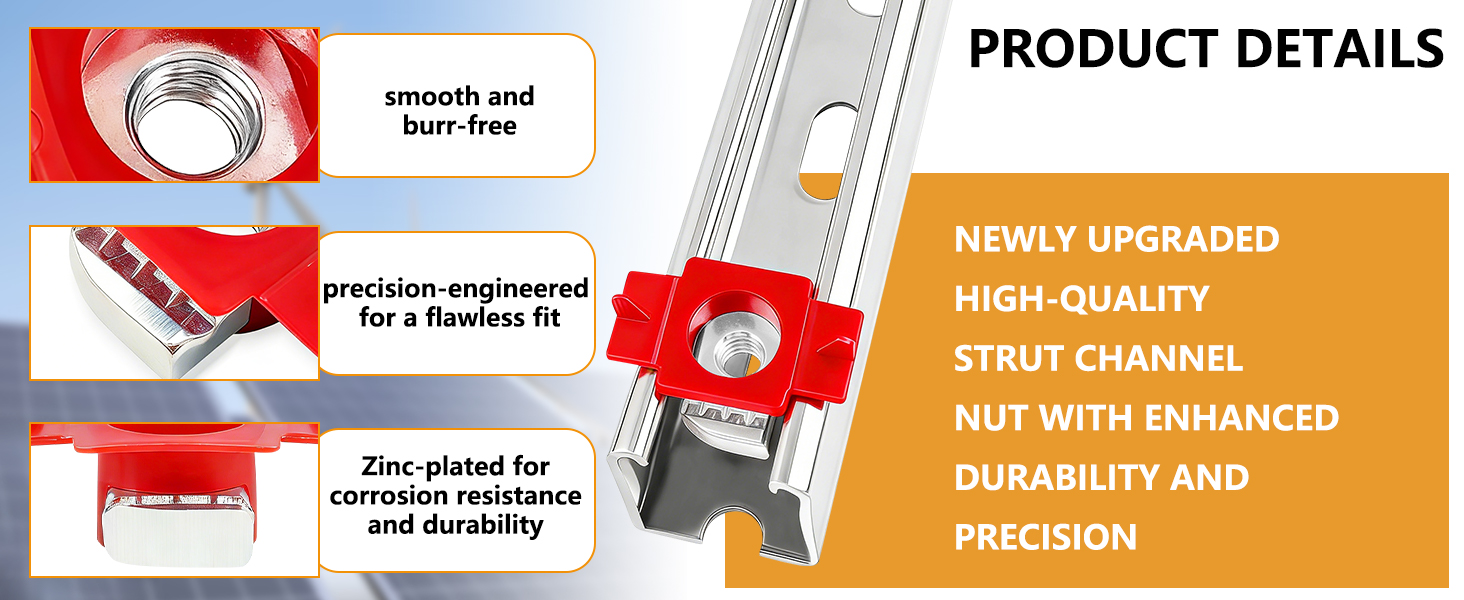 smooth and burr-free

precision-engineered for a flawless fit

Zinc-plated for corrosion resistance and durability

PRODUCT DETAILS

NEWLY UPGRADED HIGH-QUALITY STRUT CHANNEL NUT WITH ENHANCED DURABILITY AND PRECISION