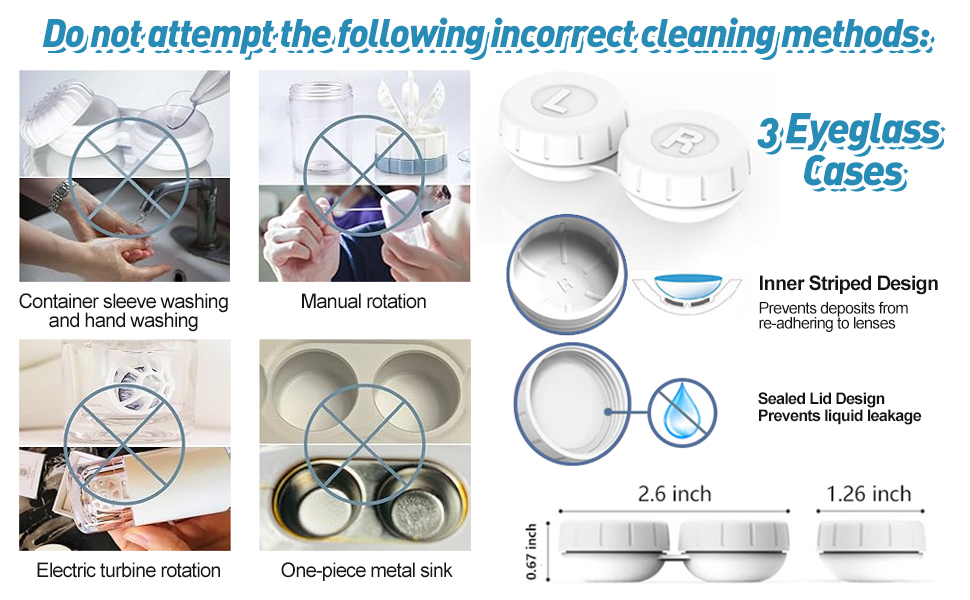 Do not attempt the following incorrect cleaning methods:

Container sleeve washing and hand washing

Manual rotation

Electric turbine rotation

One-piece metal sink

L

R

3 Eyeglass Cases

R

Inner Striped Design
Prevents deposits from re-adhering to lenses

Sealed Lid Design
Prevents liquid leakage

2.6 inch

1.26 inch

0.67 inch