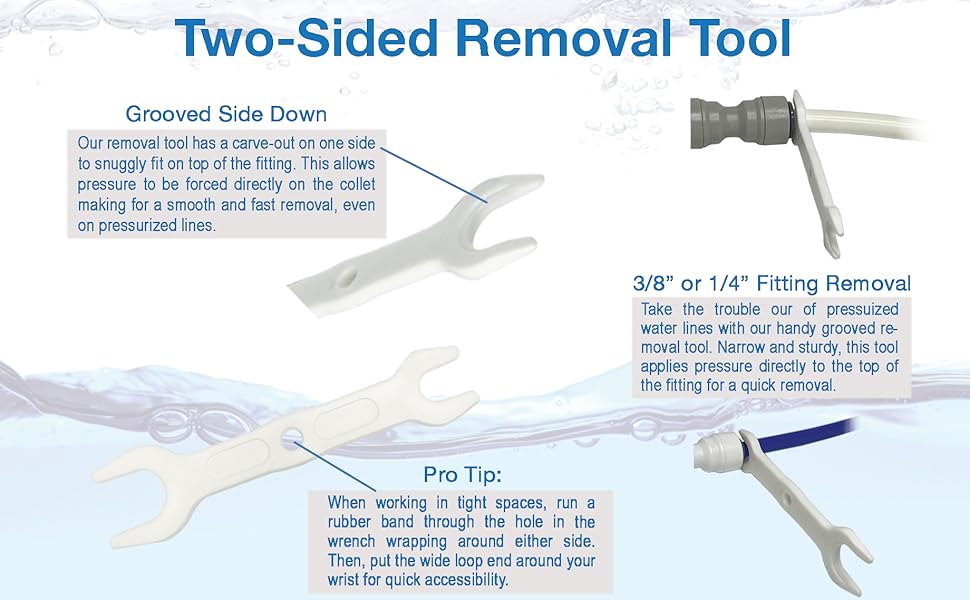 Two-Sided Removal Tool

Grooved Side Down

Our removal tool has a carve-out on one side to snuggly fit on top of the fitting. This allows pressure to be forced directly on the collet making for a smooth and fast removal, even on pressurized lines.

3/8" or 1/4" Fitting Removal

Take the trouble our of pressuized water lines with our handy grooved removal tool. Narrow and sturdy, this tool applies pressure directly to the top of the fitting for a quick removal.

Pro Tip:

When working in tight spaces, run a rubber band through the hole in the wrench wrapping around either side. Then, put the wide loop end around your wrist for quick accessibility.