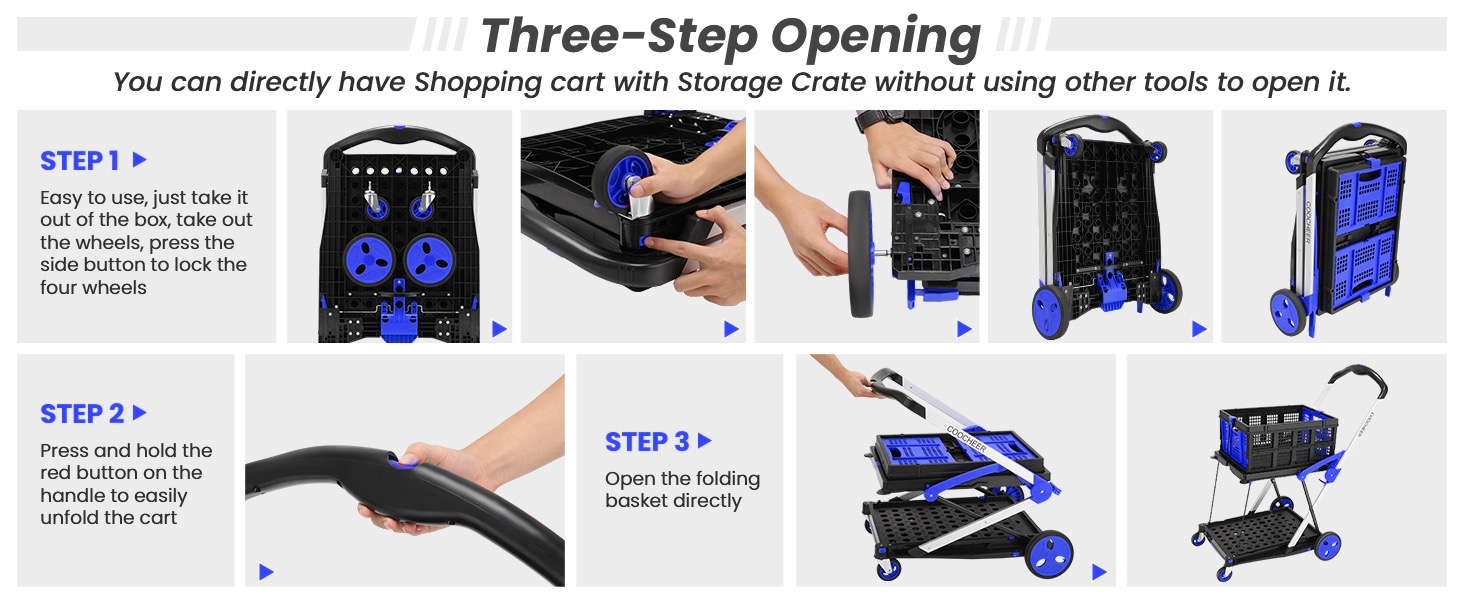 Three-Step Opening

You can directly have Shopping cart with Storage Crate without using other tools to open it.

STEP 1

Easy to use, just take it out of the box, take out the wheels, press the side button to lock the four wheels

COOCHEER

STEP 2

Press and hold the red button on the handle to easily unfold the cart

STEP 3

Open the folding basket directly

COOCHEER

COOCHEER