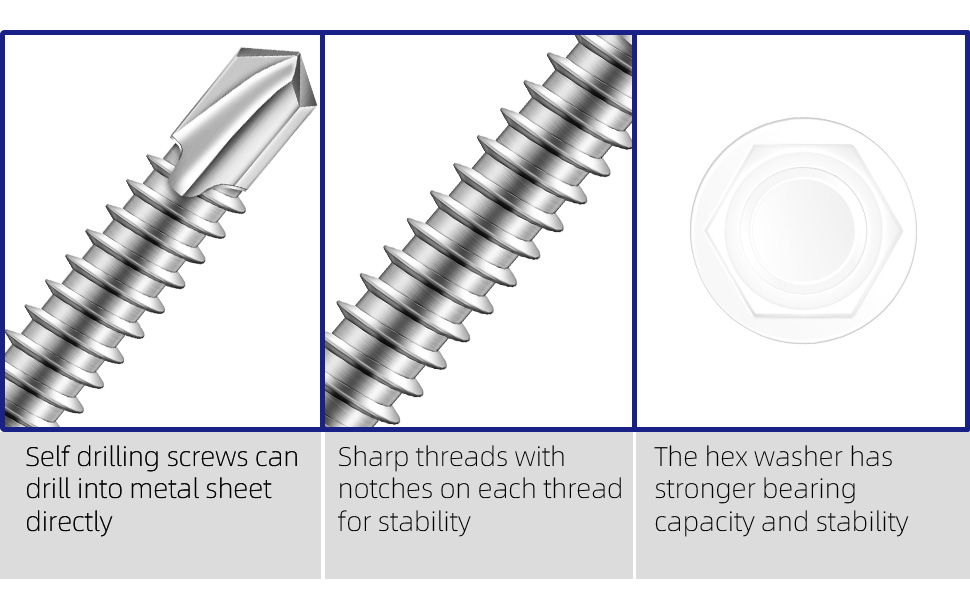 Self drilling screws can drill into metal sheet directly

Sharp threads with notches on each thread for stability

The hex washer has stronger bearing capacity and stability