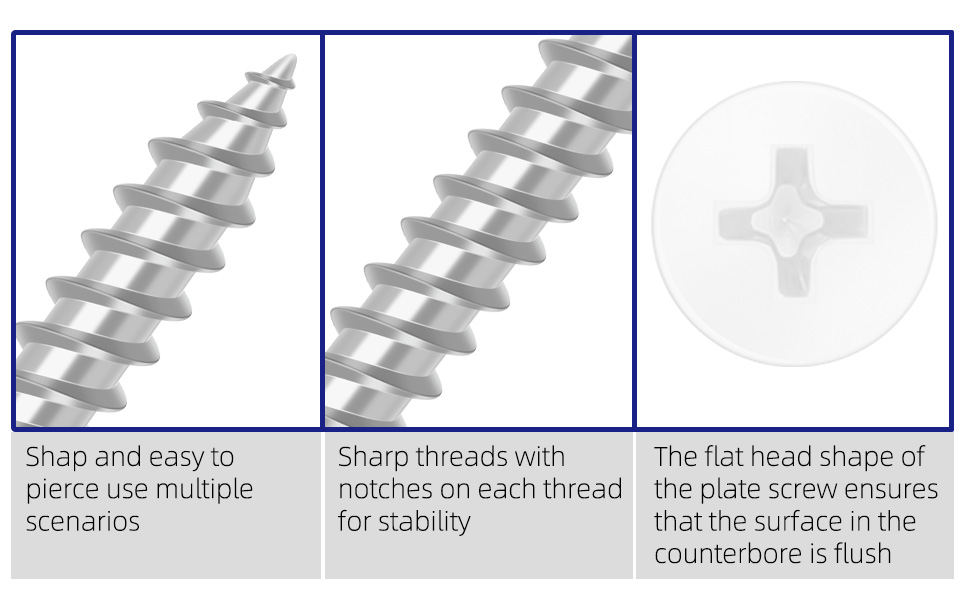 Shap and easy to pierce use multiple scenarios

Sharp threads with notches on each thread for stability

The flat head shape of the plate screw ensures that the surface in the counterbore is flush