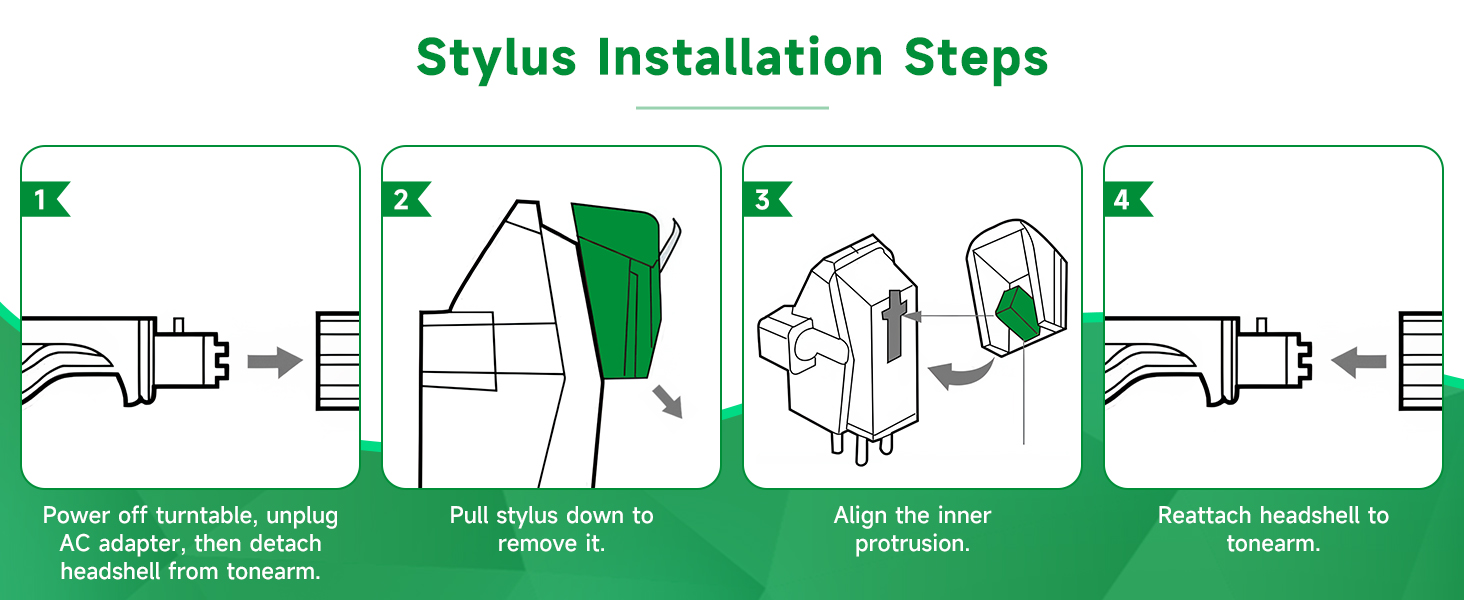 Stylus Installation Steps

1

Power off turntable, unplug AC adapter, then detach headshell from tonearm.

2

Pull stylus down to remove it.

3

Align the inner protrusion.

4

Reattach headshell to tonearm.