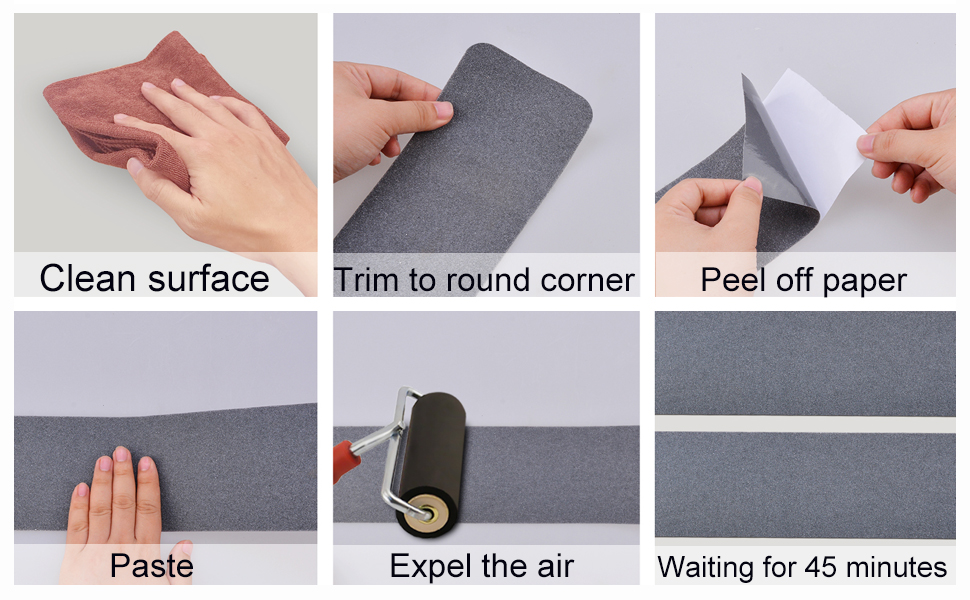 Clean surface

Trim to round corner

Peel off paper

Paste

Expel the air

Waiting for 45 minutes