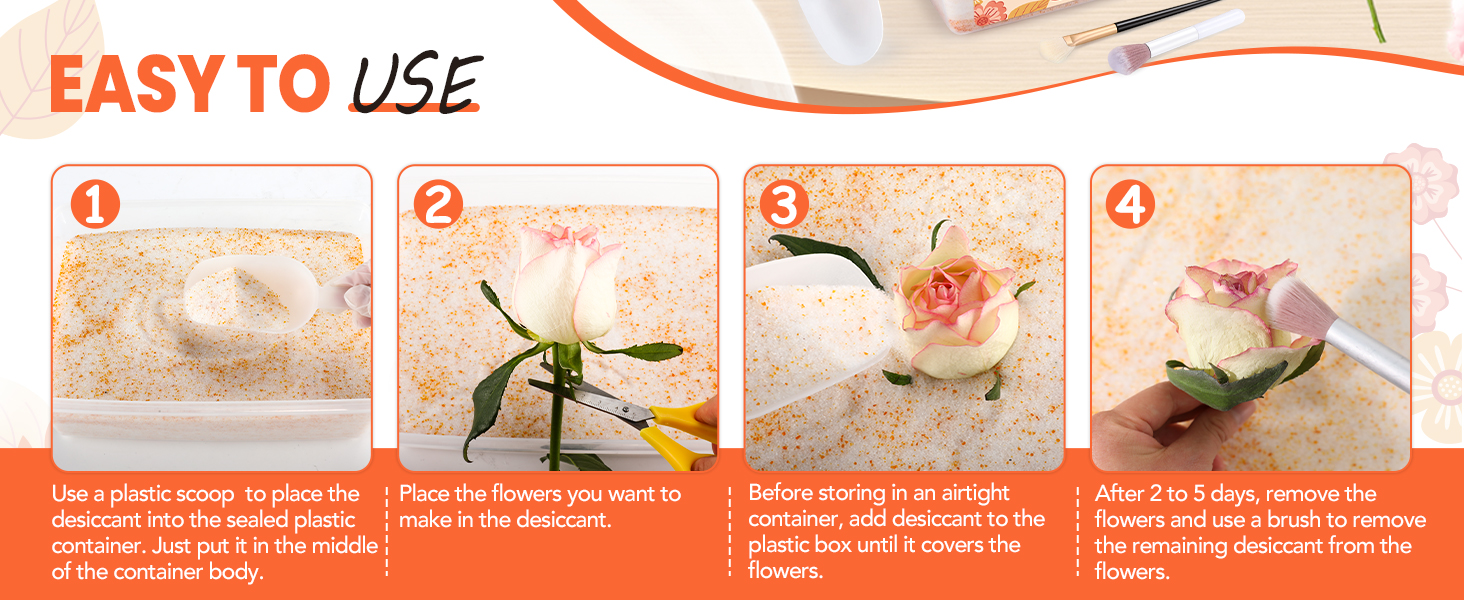 EASY TO USE

1

Use a plastic scoop to place the desiccant into the sealed plastic container. Just put it in the middle of the container body.

2

Place the flowers you want to make in the desiccant.

3

Before storing in an airtight container, add desiccant to the plastic box until it covers the flowers.

4

After 2 to 5 days, remove the flowers and use a brush to remove the remaining desiccant from the flowers.