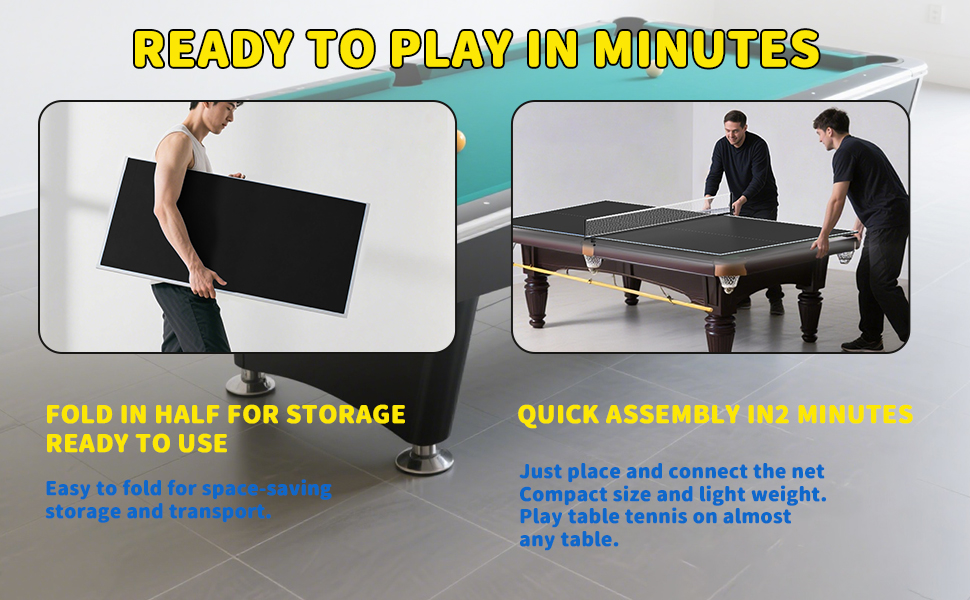 READY TO PLAY IN MINUTES

FOLD IN HALF FOR STORAGE READY TO USE

Easy to fold for space-saving storage and transport.

QUICK ASSEMBLY IN2 MINUTES

Just place and connect the net
Compact size and light weight.
Play table tennis on almost any table.