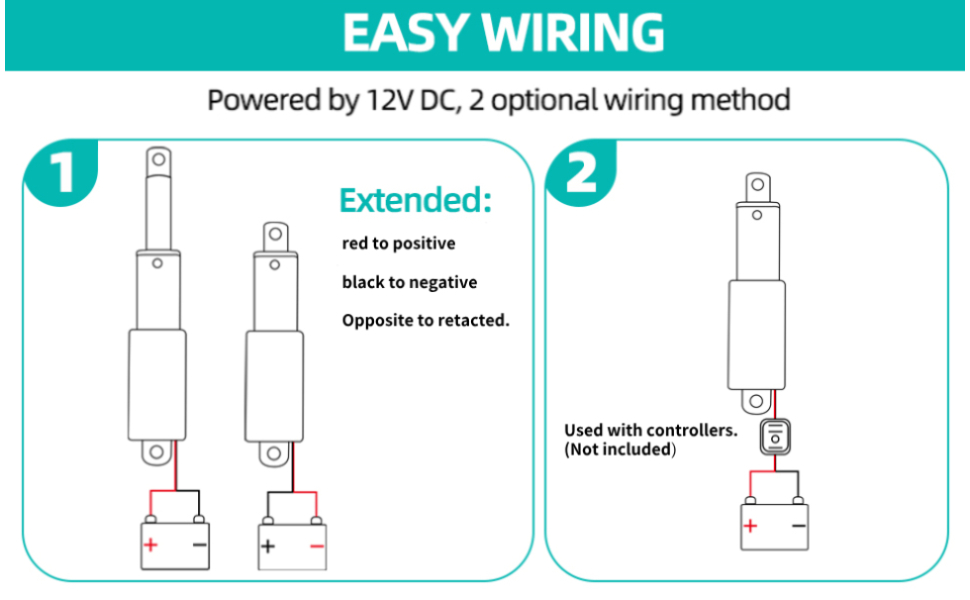 EASY WIRING

Powered by 12V DC, 2 optional wiring method

1

Extended:

red to positive

black to negative

Opposite to retacted.

+ −

+ −

2

Used with controllers. (Not included)

+ −