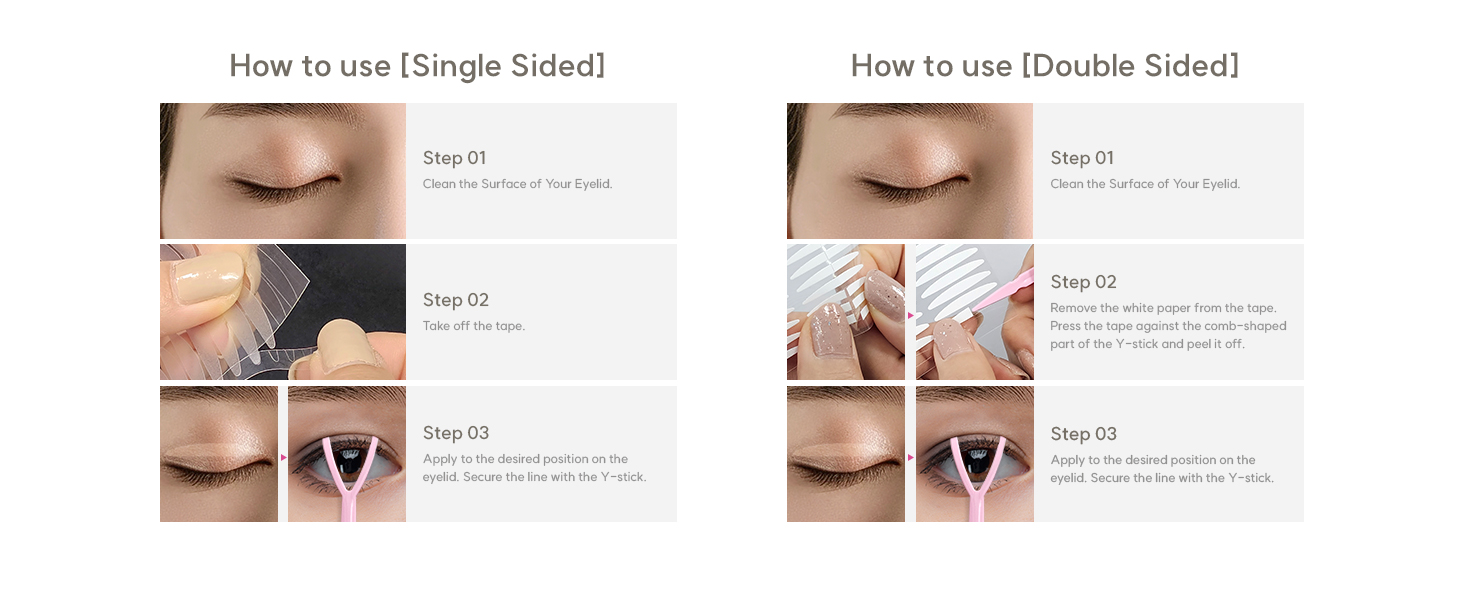 How to use [Single Sided]

Step 01
Clean the Surface of Your Eyelid.

Step 02
Take off the tape.

Step 03
Apply to the desired position on the eyelid. Secure the line with the Y-stick.

How to use [Double Sided]

Step 01
Clean the Surface of Your Eyelid.

Step 02
Remove the white paper from the tape. Press the tape against the comb-shaped part of the Y-stick and peel it off.

Step 03
Apply to the desired position on the eyelid. Secure the line with the Y-stick.