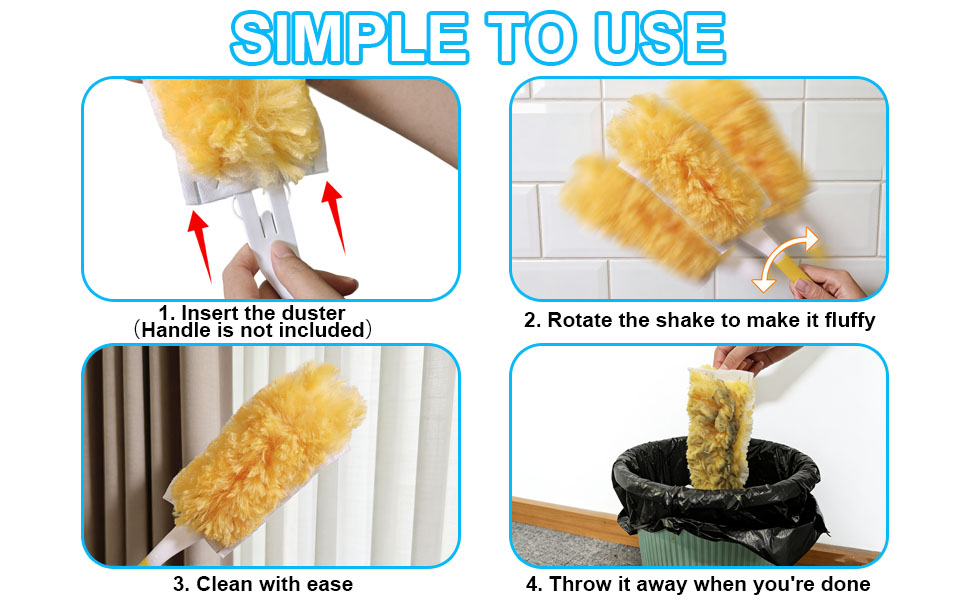 SIMPLE TO USE

1. Insert the duster
（Handle is not included）

2. Rotate the shake to make it fluffy

3. Clean with ease

4. Throw it away when you're done