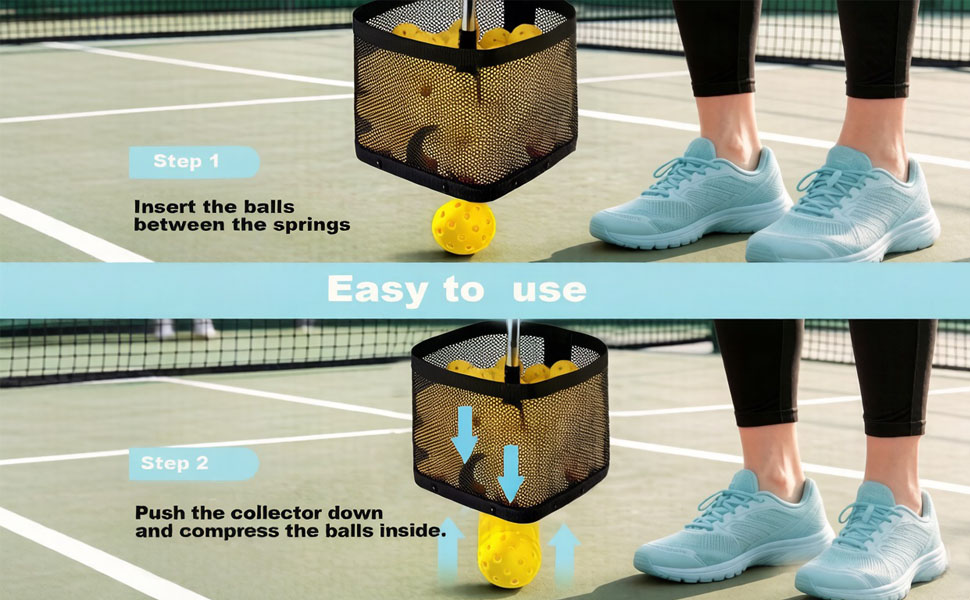 Step 1

Insert the balls between the springs

Easy to use

Step 2

Push the collector down and compress the balls inside.