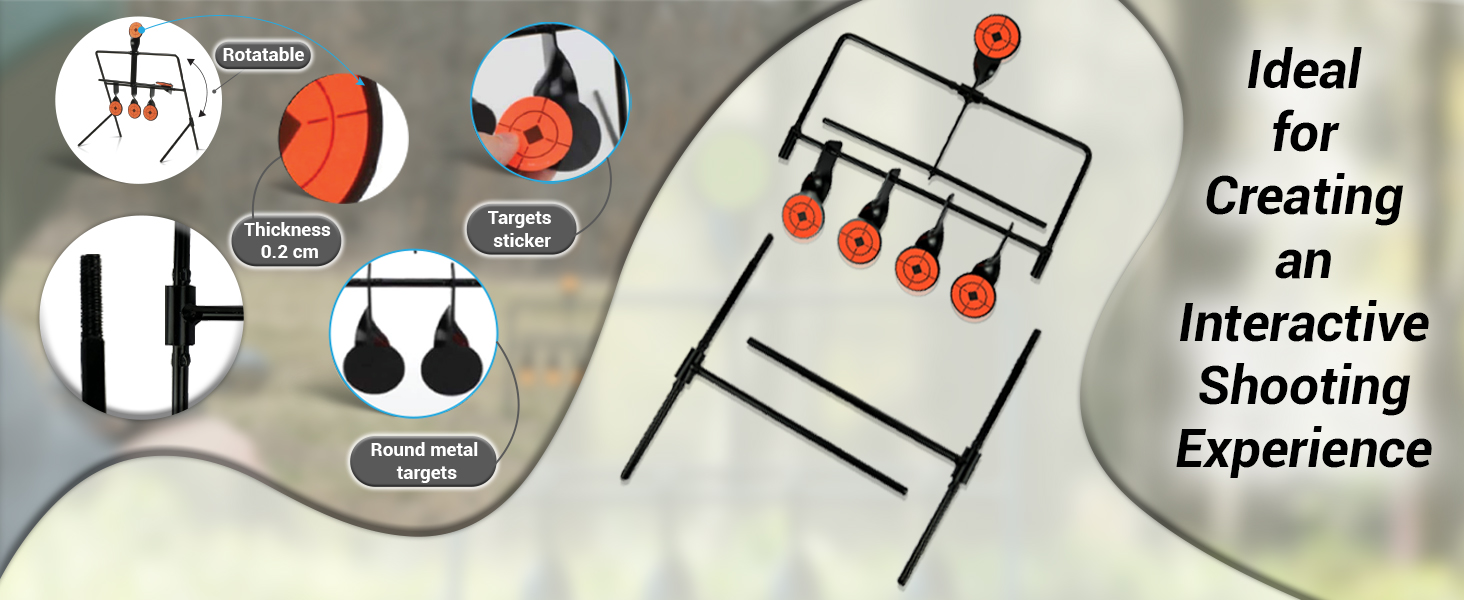 Rotatable

Thickness 0.2 cm

Targets sticker

Round metal targets

Ideal for Creating an Interactive Shooting Experience