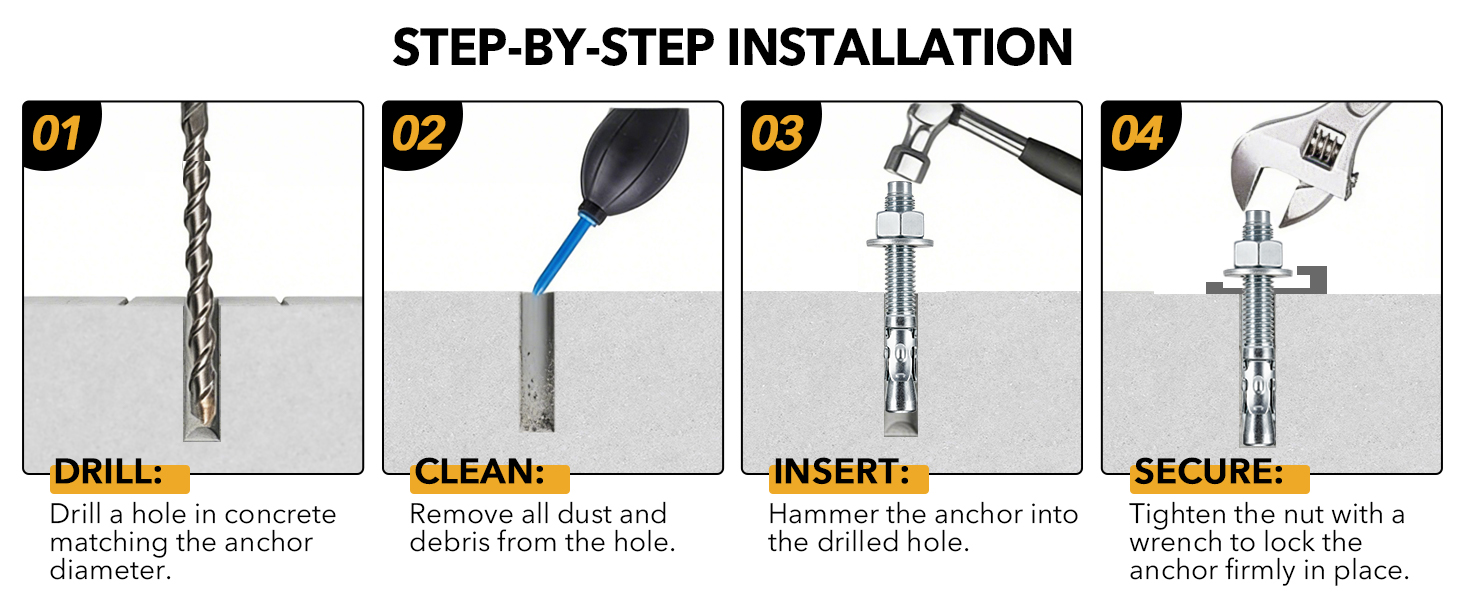 STEP-BY-STEP INSTALLATION

01

DRILL:

Drill a hole in concrete matching the anchor diameter.

02

CLEAN:

Remove all dust and debris from the hole.

03

INSERT:

Hammer the anchor into the drilled hole.

04

SECURE:

Tighten the nut with a wrench to lock the anchor firmly in place.