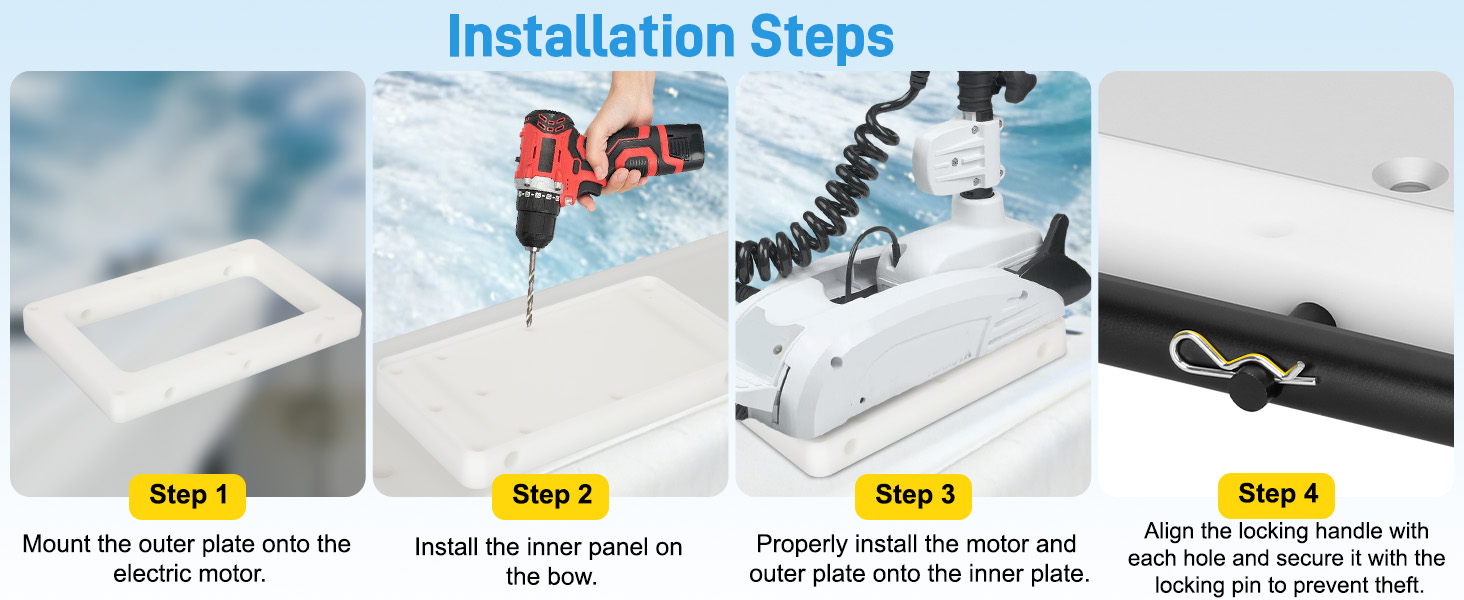 Installation Steps

Step 1
Mount the outer plate onto the electric motor.

Step 2
Install the inner panel on the bow.

Step 3
Properly install the motor and outer plate onto the inner plate.

Step 4
Align the locking handle with each hole and secure it with the locking pin to prevent theft.