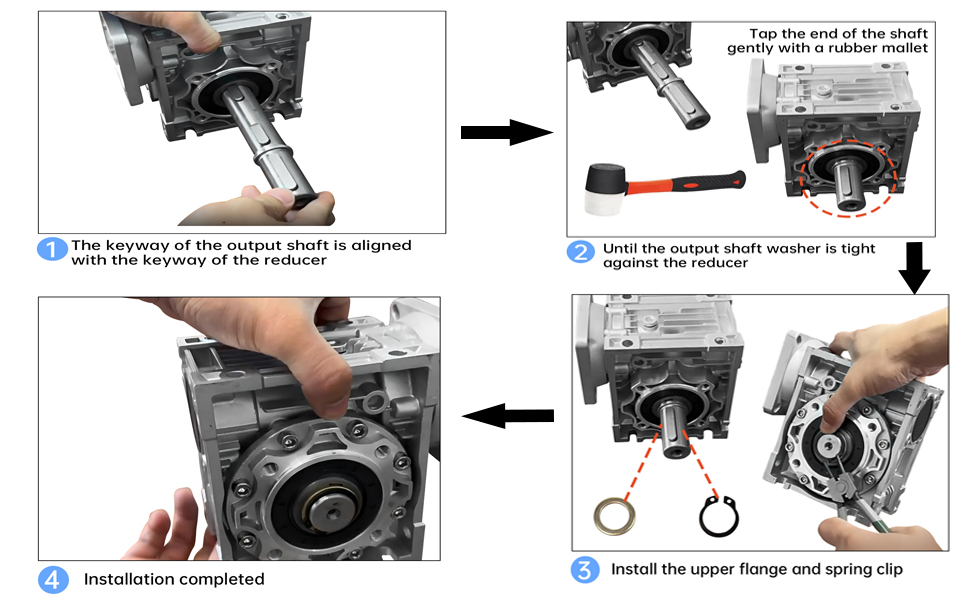 1 The keyway of the output shaft is aligned with the keyway of the reducer

Tap the end of the shaft gently with a rubber mallet

2 Until the output shaft washer is tight against the reducer

3 Install the upper flange and spring clip

4 Installation completed