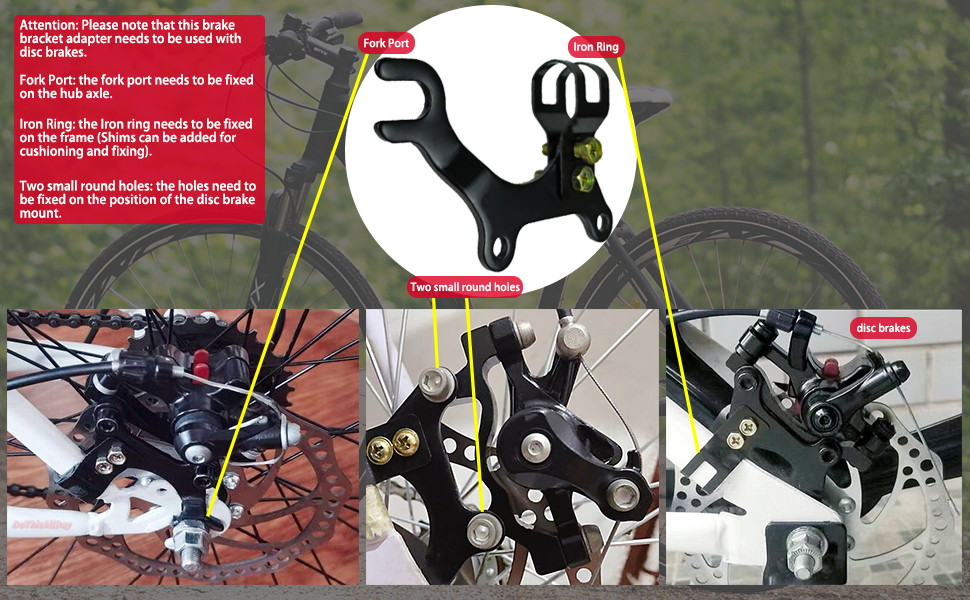 Attention: Please note that this brake bracket adapter needs to be used with disc brakes.

Fork Port: the fork port needs to be fixed on the hub axle.

Iron Ring: the Iron ring needs to be fixed on the frame (Shims can be added for cushioning and fixing).

Two small round holes: the holes need to be fixed on the position of the disc brake mount.

Fork Port

Iron Ring

Two small round holes

disc brakes

DoThisAllDay