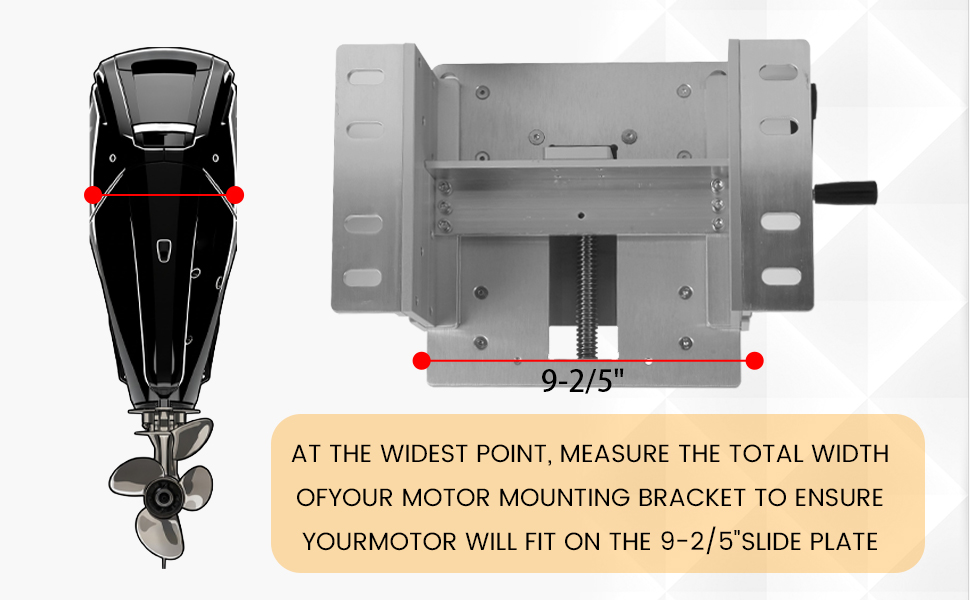 9-2/5"

AT THE WIDEST POINT, MEASURE THE TOTAL WIDTH OFYOUR MOTOR MOUNTING BRACKET TO ENSURE YOURMOTOR WILL FIT ON THE 9-2/5"SLIDE PLATE