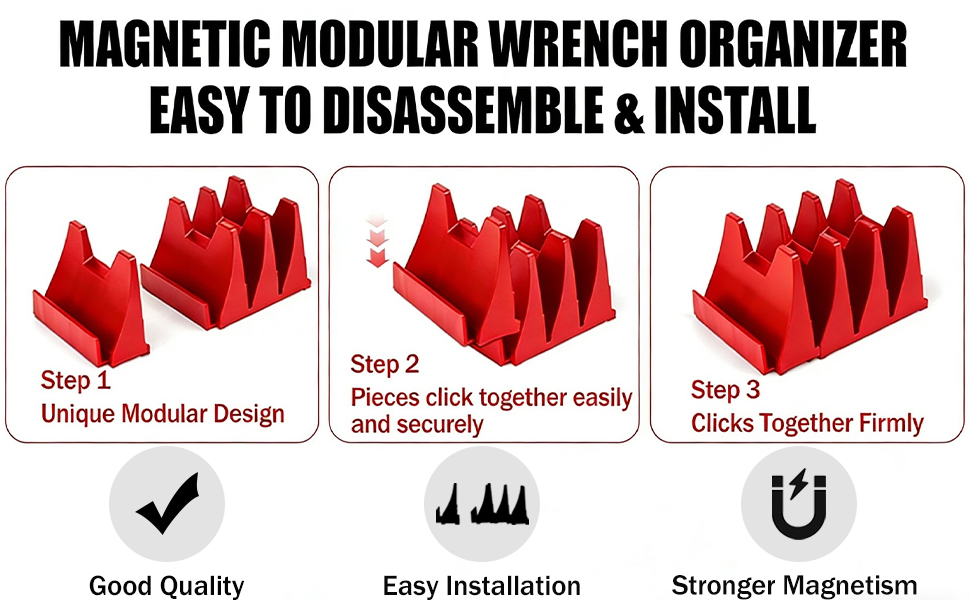 MAGNETIC MODULAR WRENCH ORGANIZER
EASY TO DISASSEMBLE & INSTALL

Step 1
Unique Modular Design

Step 2
Pieces click together easily and securely

Step 3
Clicks Together Firmly

Good Quality

Easy Installation

Stronger Magnetism