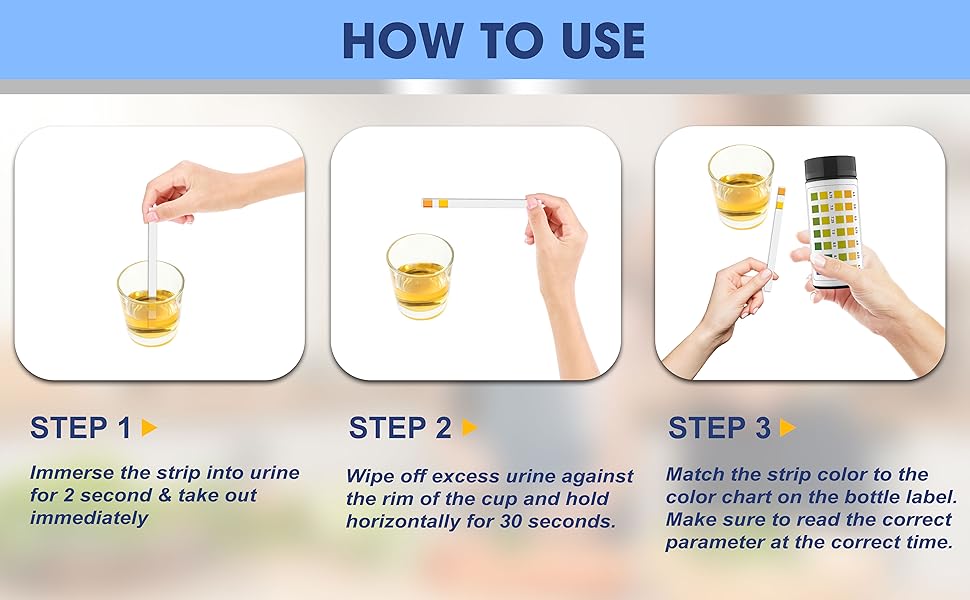 HOW TO USE

STEP 1

Immerse the strip into urine for 2 second & take out immediately

STEP 2

Wipe off excess urine against the rim of the cup and hold horizontally for 30 seconds.

STEP 3

Match the strip color to the color chart on the bottle label. Make sure to read the correct parameter at the correct time.